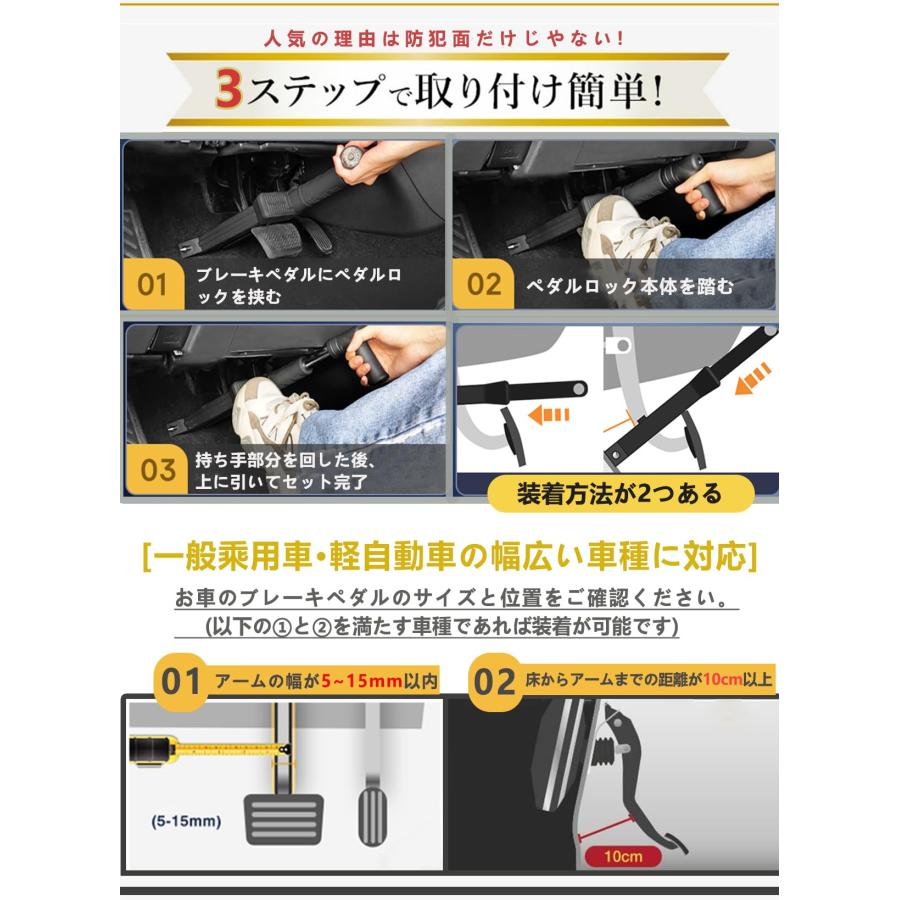 人気の理由は防犯面だけじゃない!

3ステップで取り付け簡単!

01 ブレーキペダルにペダルロックを挟む

02 ペダルロック本体を踏む

03 持ち手部分を回した後、上に引いてセット完了

装着方法が2つある

[一般乗用車・軽自動車の幅広い車種に対応]

お車のブレーキペダルのサイズと位置をご確認ください。

(以下の①と②を満たす車種であれば装着が可能です)

01 アームの幅が5~15mm以内

(5-15mm)

02 床からアームまでの距離が10cm以上

10cm