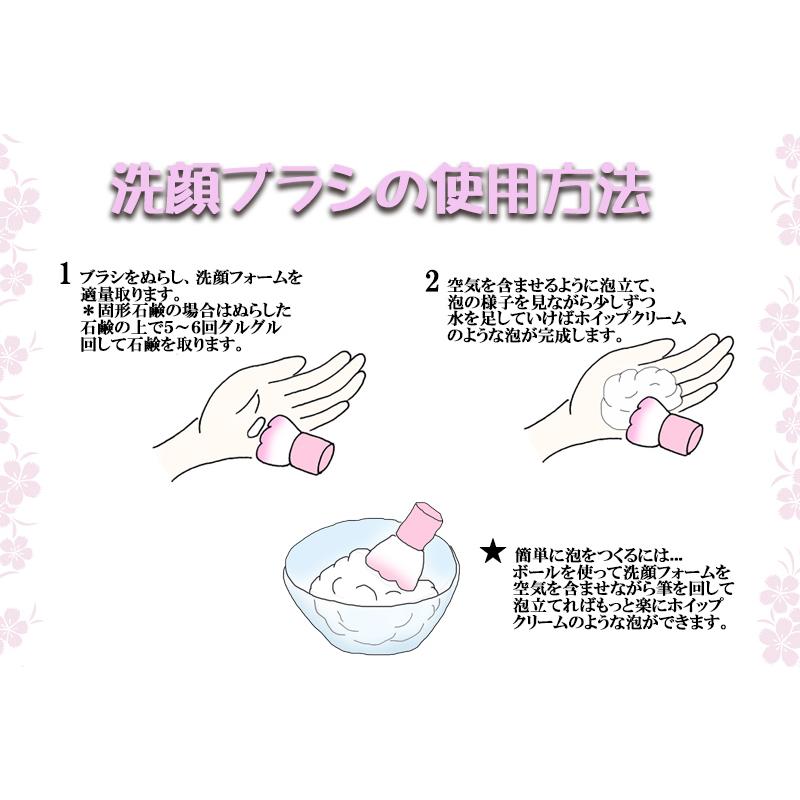 洗顔ブラシの使用方法

1 ブラシをぬらし、洗顔フォームを適量取ります。
＊固形石鹸の場合はぬらした石鹸の上で5～6回グルグル回して石鹸を取ります。

2 空気を含ませるように泡立て、泡の様子を見ながら少しずつ水を足していけばホイップクリームのような泡が完成します。

★ 簡単に泡をつくるには…
ボールを使って洗顔フォームを空気を含ませながら筆を回して泡立てればもっと楽にホイップクリームのような泡ができます。