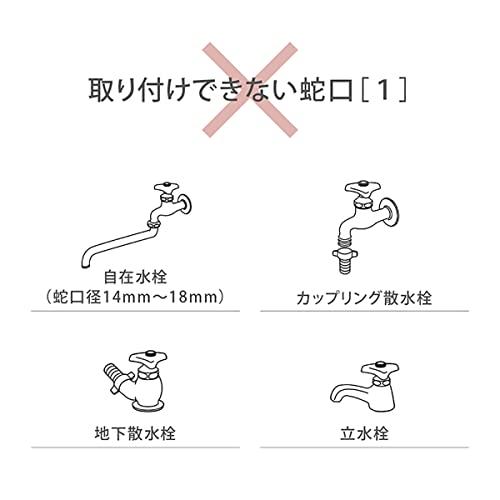 取り付けできない蛇口［1］

自在水栓
（蛇口径14mm～18mm）

カップリング散水栓

地下散水栓

立水栓