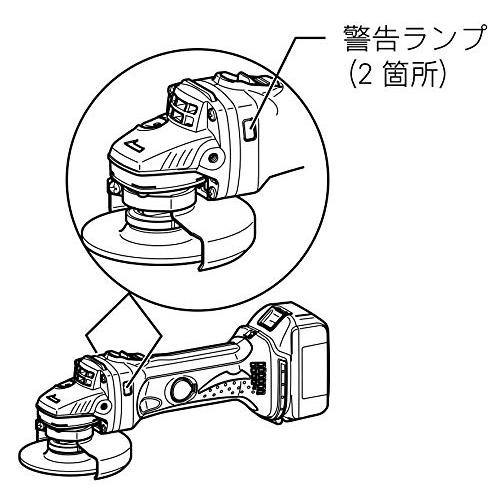 警告ランプ
(2 箇所)