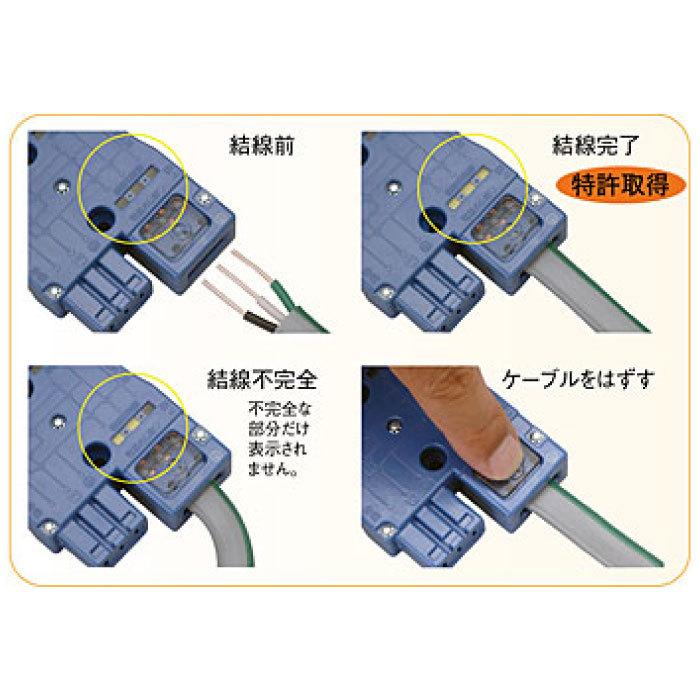 結線前

結線完了

特許取得

結線不完全

不完全な部分だけ表示されません。

ケーブルをはずす