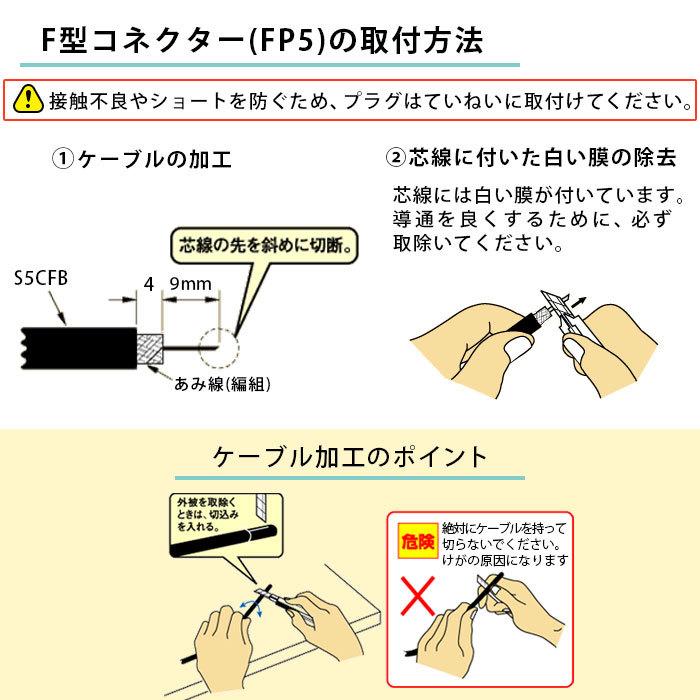 F型コネクター(FP5)の取付方法

接触不良やショートを防ぐため、プラグはていねいに取付けてください。

①ケーブルの加工

芯線の先を斜めに切断。

S5CFB

4 9mm

あみ線(編組)

②芯線に付いた白い膜の除去

芯線には白い膜が付いています。導通を良くするために、必ず取除いてください。

ケーブル加工のポイント

外被を取除くときは、切込みを入れる。

危険

絶対にケーブルを持って切らないでください。けがの原因になります