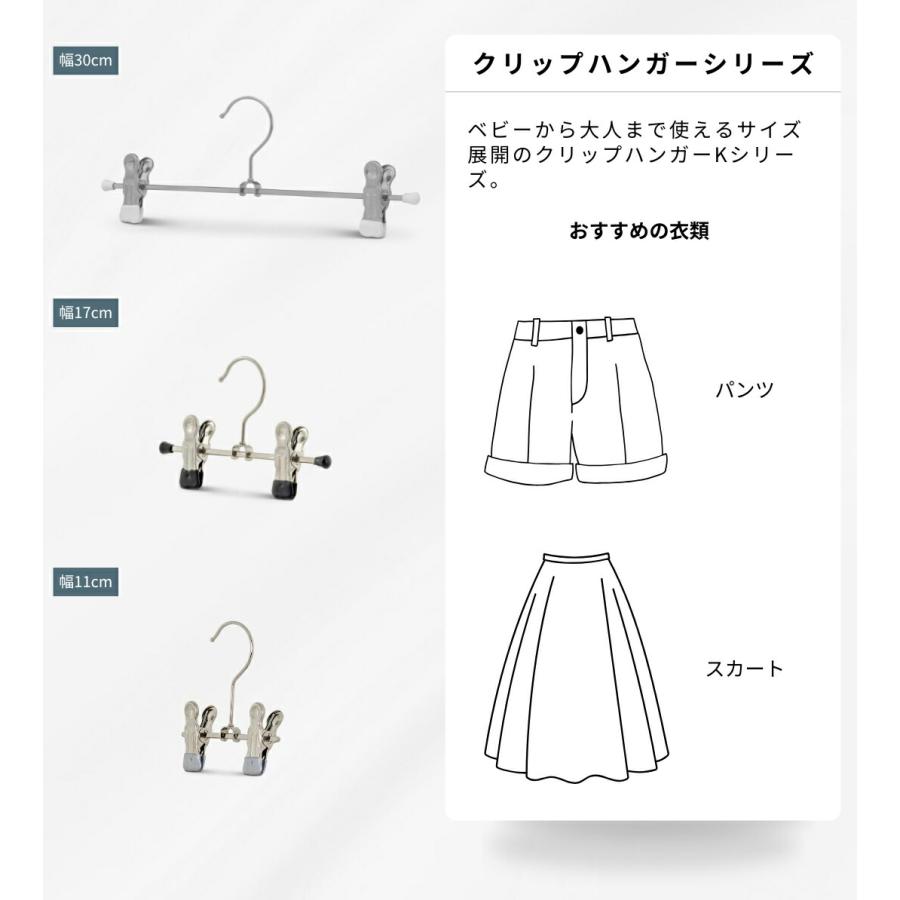 幅30cm

幅17cm

幅11cm

クリップハンガーシリーズ

ベビーから大人まで使えるサイズ展開のクリップハンガーKシリーズ。

おすすめの衣類

パンツ

スカート