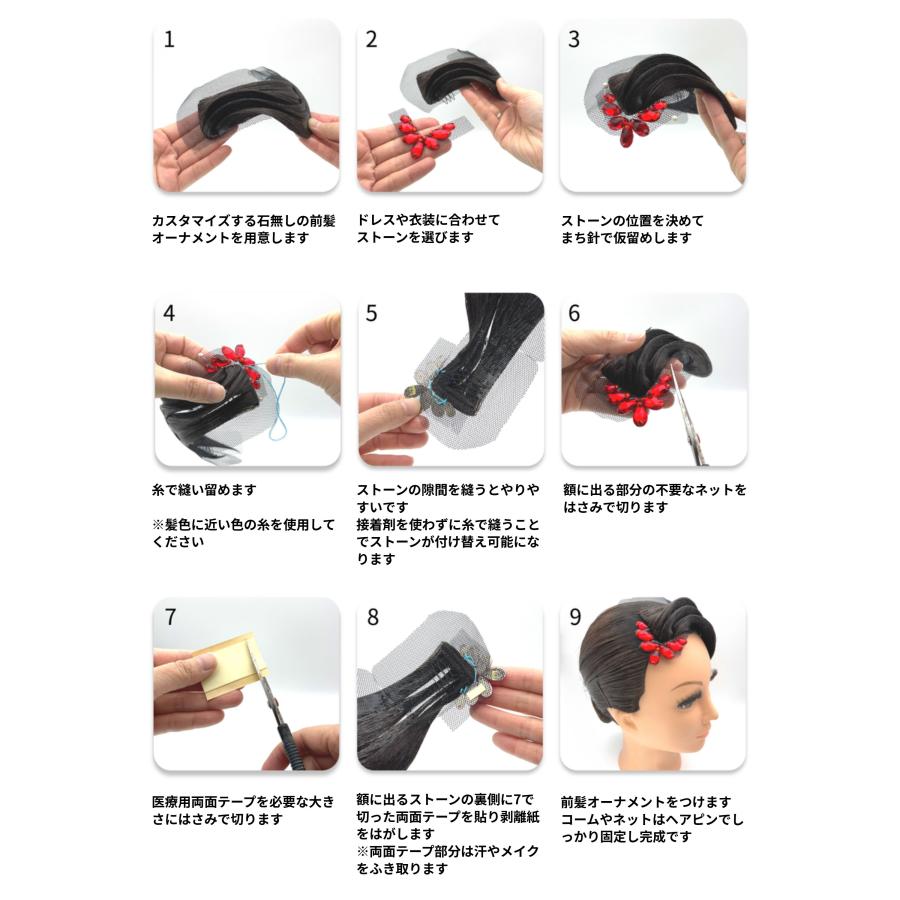 1

カスタマイズする石無しの前髪オーナメントを用意します

2

ドレスや衣装に合わせてストーンを選びます

3

ストーンの位置を決めてまち針で仮留めします

4

糸で縫い留めます

※髪色に近い色の糸を使用してください

5

ストーンの隙間を縫うとやりやすいです
接着剤を使わずに糸で縫うことでストーンが付け替え可能になります

6

額に出る部分の不要なネットをはさみで切ります

7

医療用両面テープを必要な大きさにはさみで切ります

8

額に出るストーンの裏側に7で切った両面テープを貼り剥離紙をはがします
※両面テープ部分は汗やメイクをふき取ります

9

前髪オーナメントをつけます
コームやネットはヘアピンでしっかり固定し完成です