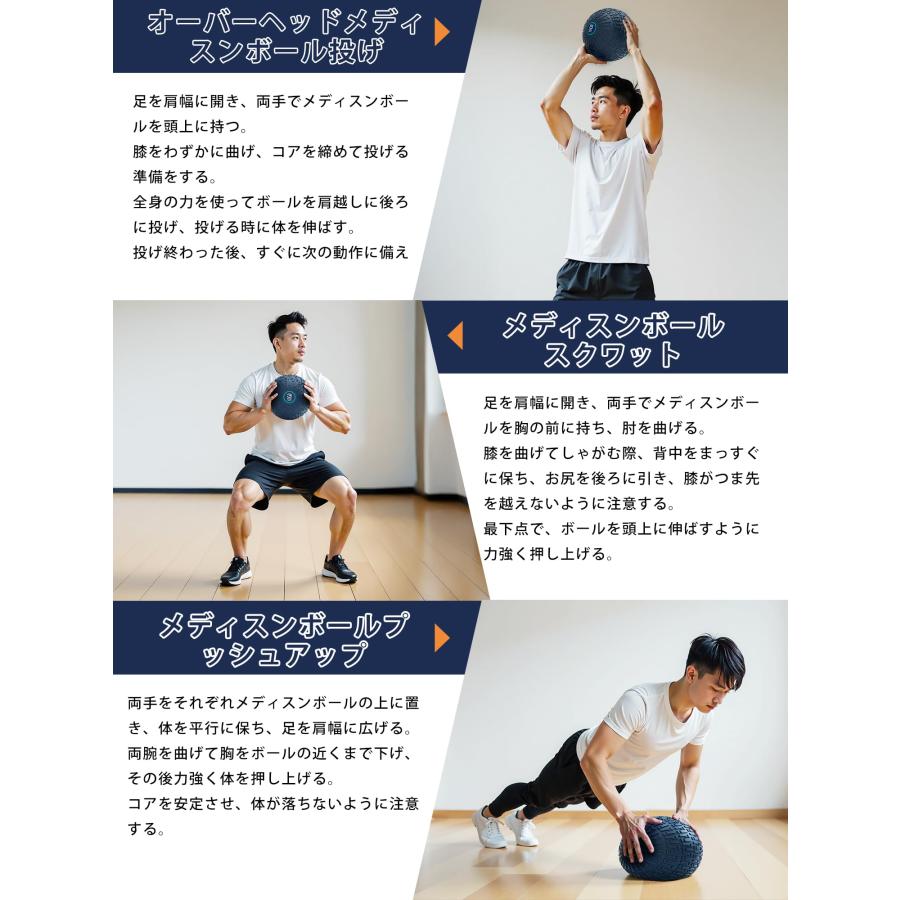 オーバーヘッドメディスンボール投げ

足を肩幅に開き、両手でメディスンボールを頭上に持つ。
膝をわずかに曲げ、コアを締めて投げる準備をする。
全身の力を使ってボールを肩越しに後ろに投げ、投げる時に体を伸ばす。
投げ終わった後、すぐに次の動作に備え

メディスンボールスクワット

足を肩幅に開き、両手でメディスンボールを胸の前に持ち、肘を曲げる。
膝を曲げてしゃがむ際、背中をまっすぐに保ち、お尻を後ろに引き、膝がつま先を越えないように注意する。
最下点で、ボールを頭上に伸ばすように力強く押し上げる。

メディスンボールプッシュアップ

両手をそれぞれメディスンボールの上に置き、体を平行に保ち、足を肩幅に広げる。
両腕を曲げて胸をボールの近くまで下げ、その後力強く体を押し上げる。
コアを安定させ、体が落ちないように注意する。