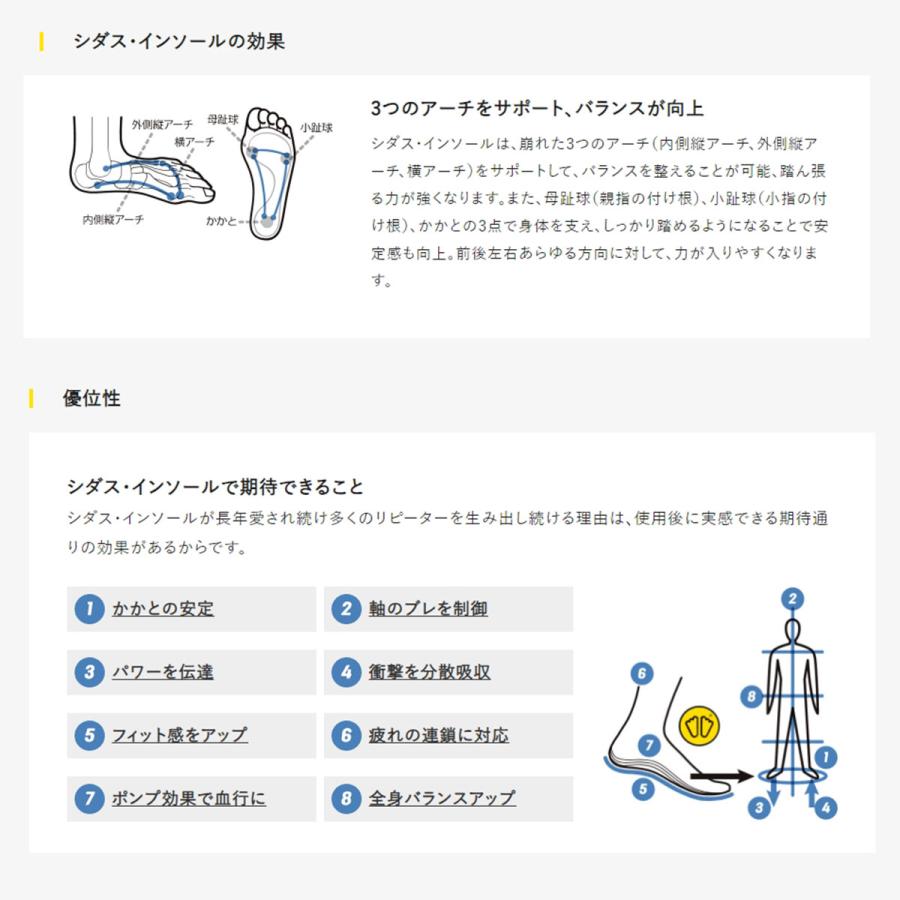 シダス・インソールの効果

外側縦アーチ
横アーチ
内側縦アーチ
母趾球
小趾球
かかと

3つのアーチをサポート、バランスが向上

シダス・インソールは、崩れた3つのアーチ(内側縦アーチ、外側縦アーチ、横アーチ)をサポートして、バランスを整えることが可能、踏ん張る力が強くなります。また、母趾球(親指の付け根)、小趾球(小指の付け根)、かかとの3点で身体を支え、しっかり踏めるようになることで安定感も向上。前後左右あらゆる方向に対して、力が入りやすくなります。

優位性

シダス・インソールで期待できること

シダス・インソールが長年愛され続け多くのリピーターを生み出し続ける理由は、使用後に実感できる期待通りの効果があるからです。

1 かかとの安定
2 軸のブレを制御
3 パワーを伝達
4 衝撃を分散吸収
5 フィット感をアップ
6 疲れの連鎖に対応
7 ポンプ効果で血行に
8 全身バランスアップ

6
7
5
2
8
1
3
4