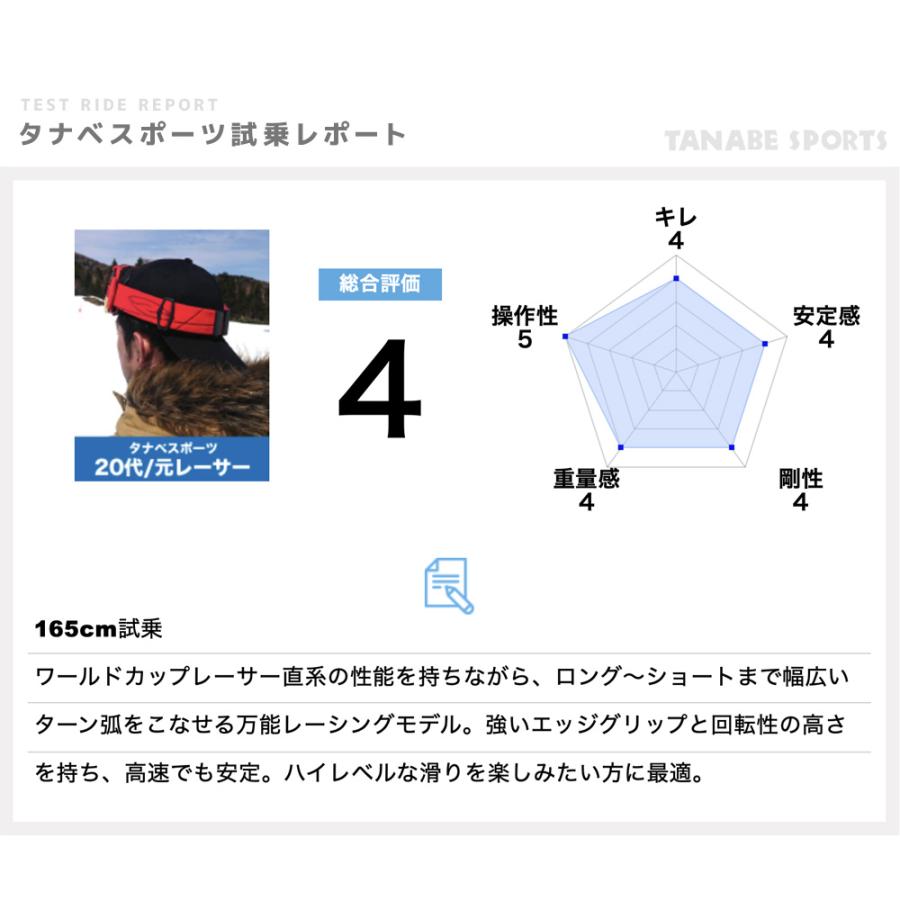 TEST RIDE REPORT
タナベスポーツ試乗レポート

TANABE SPORTS

タナベスポーツ
20代/元レーサー

総合評価

4

キレ
4

安定感
4

剛性
4

重量感
4

操作性
5

165cm試乗

ワールドカップレーサー直系の性能を持ちながら、ロング〜ショートまで幅広いターン弧をこなせる万能レーシングモデル。強いエッジグリップと回転性の高さを持ち、高速でも安定。ハイレベルな滑りを楽しみたい方に最適。