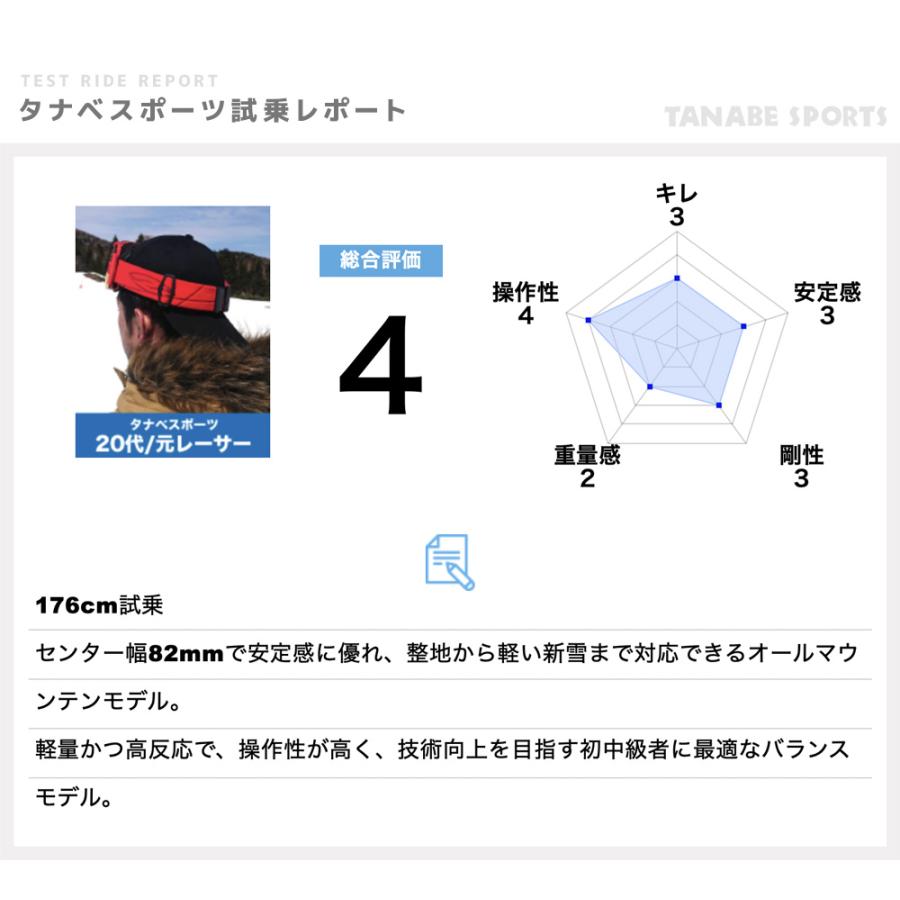 TEST RIDE REPORT
タナベスポーツ試乗レポート

TANABE SPORTS

タナベスポーツ
20代/元レーサー

総合評価

4

キレ
3

安定感
3

剛性
3

重量感
2

操作性
4

176cm試乗

センター幅82mmで安定感に優れ、整地から軽い新雪まで対応できるオールマウンテンモデル。

軽量かつ高反応で、操作性が高く、技術向上を目指す初中級者に最適なバランスモデル。