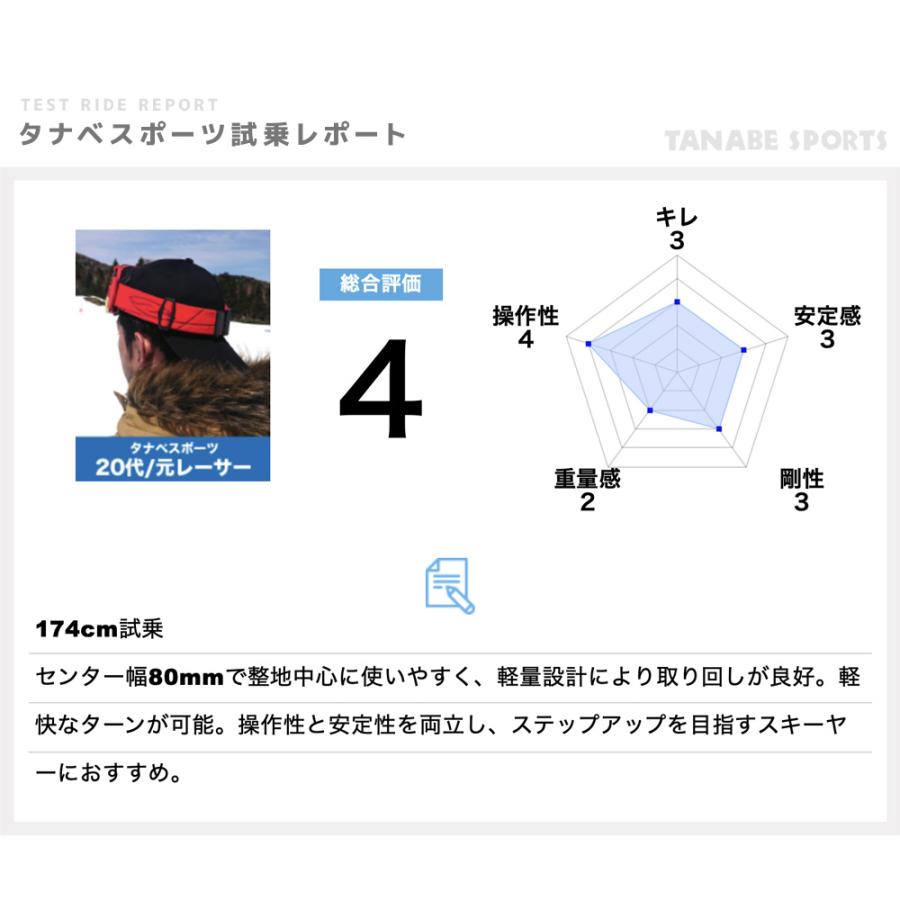 TEST RIDE REPORT
タナベスポーツ試乗レポート

TANABE SPORTS

タナベスポーツ
20代/元レーサー

総合評価

4

キレ
3

安定感
3

剛性
3

重量感
2

操作性
4

174cm試乗

センター幅80mmで整地中心に使いやすく、軽量設計により取り回しが良好。軽快なターンが可能。操作性と安定性を両立し、ステップアップを目指すスキーヤーにおすすめ。