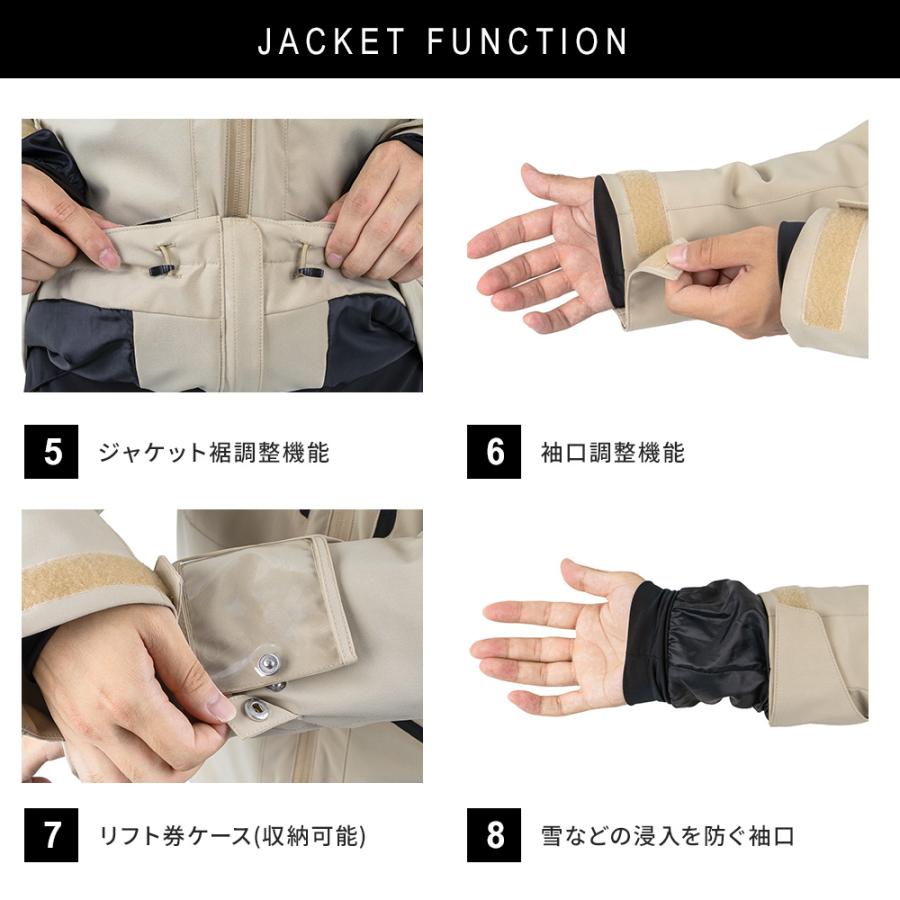 JACKET FUNCTION

5 ジャケット裾調整機能

6 袖口調整機能

7 リフト券ケース(収納可能)

8 雪などの浸入を防ぐ袖口