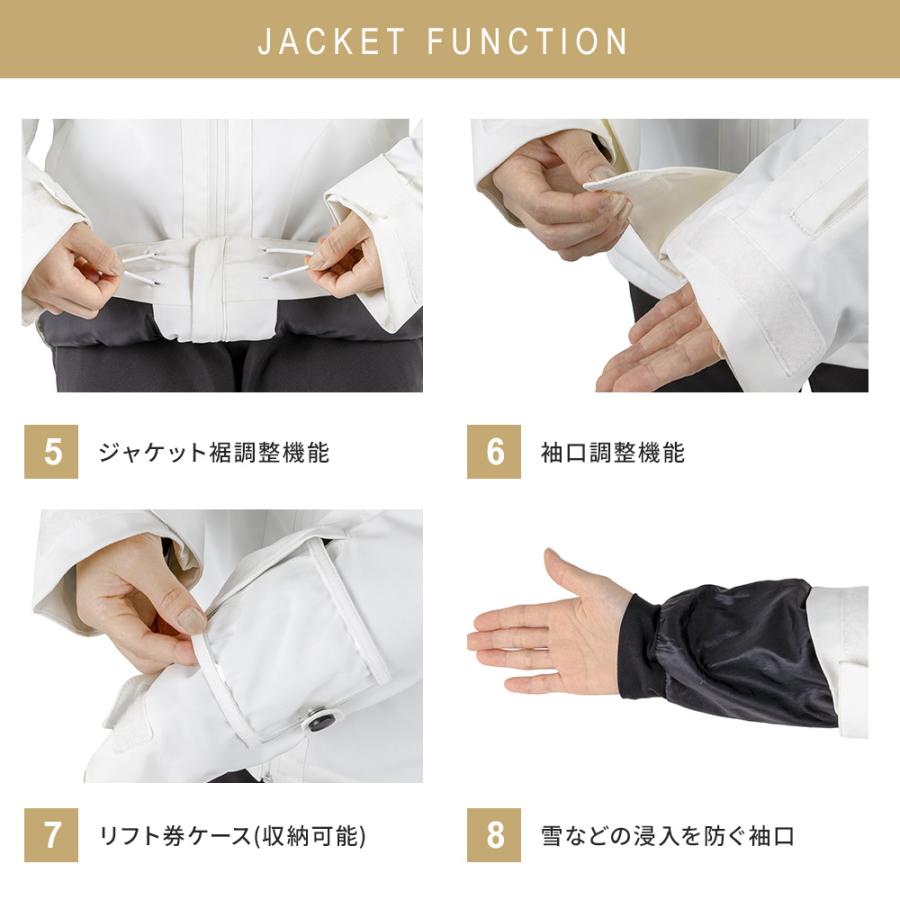 JACKET FUNCTION

5 ジャケット裾調整機能

6 袖口調整機能

7 リフト券ケース(収納可能)

8 雪などの浸入を防ぐ袖口