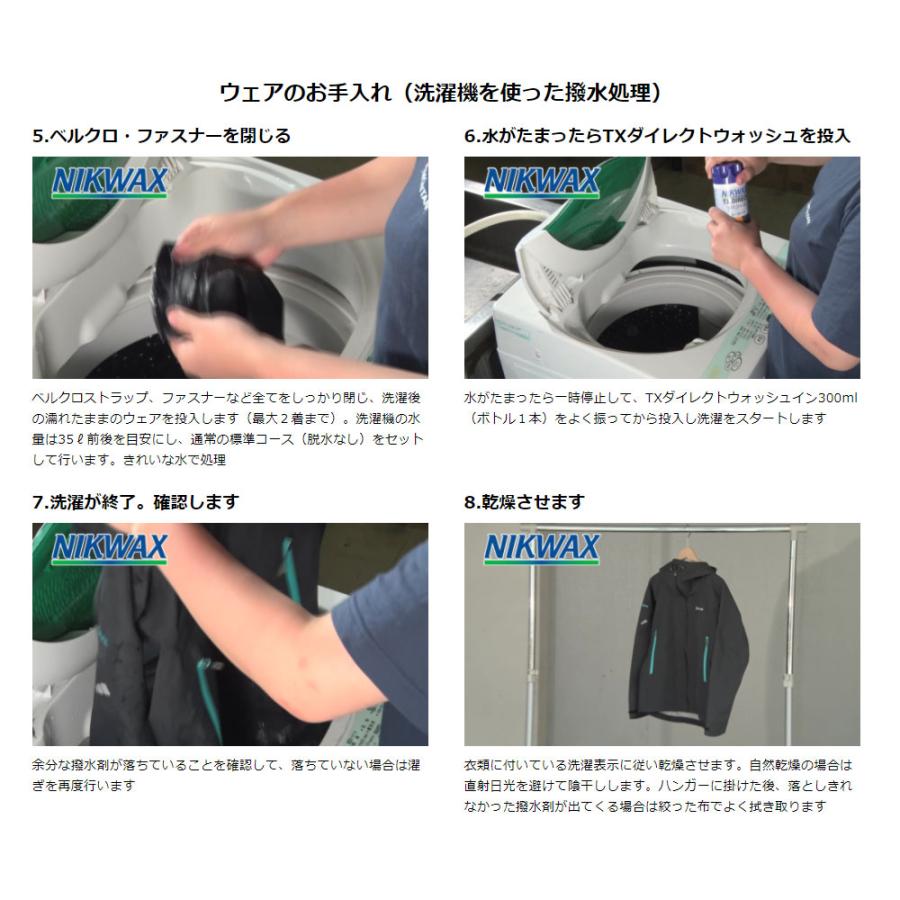 ウェアのお手入れ（洗濯機を使った撥水処理）

5.ベルクロ・ファスナーを閉じる

NIKWAX

ベルクロストラップ、ファスナーなど全てをしっかり閉じ、洗濯後の濡れたままのウェアを投入します（最大２着まで）。洗濯機の水量は35ℓ前後を目安にし、通常の標準コース（脱水なし）をセットして行います。きれいな水で処理

6.水がたまったらTXダイレクトウォッシュを投入

NIKWAX

水がたまったら一時停止して、TXダイレクトウォッシュイン300ml（ボトル１本）をよく振ってから投入し洗濯をスタートします

7.洗濯が終了。確認します

NIKWAX

余分な撥水剤が落ちていることを確認して、落ちていない場合は濯ぎを再度行います

8.乾燥させます

NIKWAX

衣類に付いている洗濯表示に従い乾燥させます。自然乾燥の場合は直射日光を避けて陰干しします。ハンガーに掛けた後、落としきれなかった撥水剤が出てくる場合は絞った布でよく拭き取ります