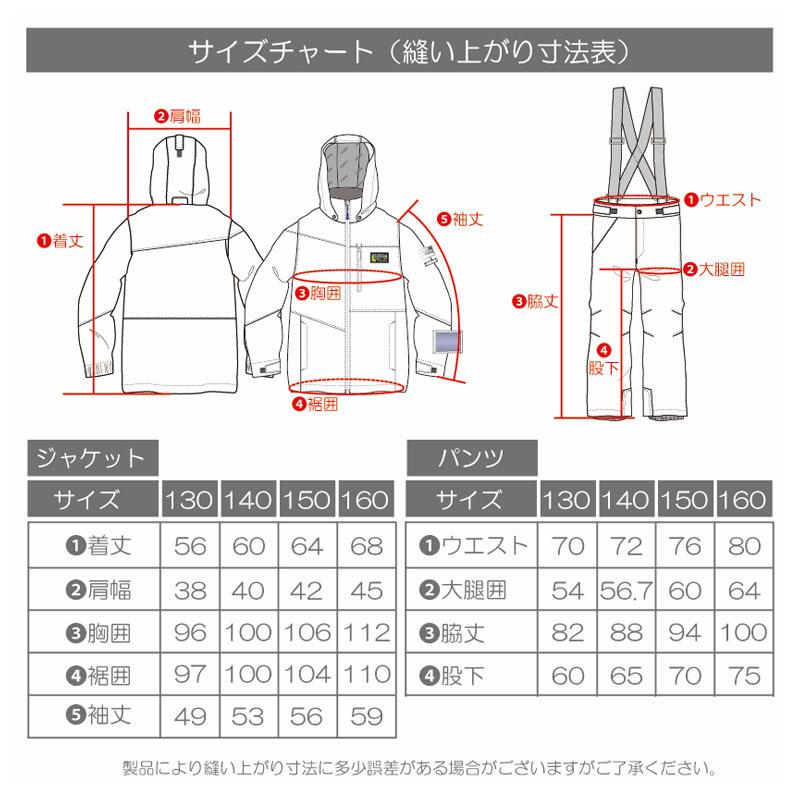 サイズチャート（縫い上がり寸法表）

❷肩幅
❶着丈
❺袖丈
❸胸囲
❹裾囲
❶ウエスト
❷大腿囲
❸脇丈
❹股下

ジャケット

| サイズ | 130 | 140 | 150 | 160 |
|---|---|---|---|---|
| ❶着丈 | 56 | 60 | 64 | 68 |
| ❷肩幅 | 38 | 40 | 42 | 45 |
| ❸胸囲 | 96 | 100 | 106 | 112 |
| ❹裾囲 | 97 | 100 | 104 | 110 |
| ❺袖丈 | 49 | 53 | 56 | 59 |

パンツ

| サイズ | 130 | 140 | 150 | 160 |
|---|---|---|---|---|
| ❶ウエスト | 70 | 72 | 76 | 80 |
| ❷大腿囲 | 54 | 56.7 | 60 | 64 |
| ❸脇丈 | 82 | 88 | 94 | 100 |
| ❹股下 | 60 | 65 | 70 | 75 |

製品により縫い上がり寸法に多少誤差がある場合がございますがご了承ください。