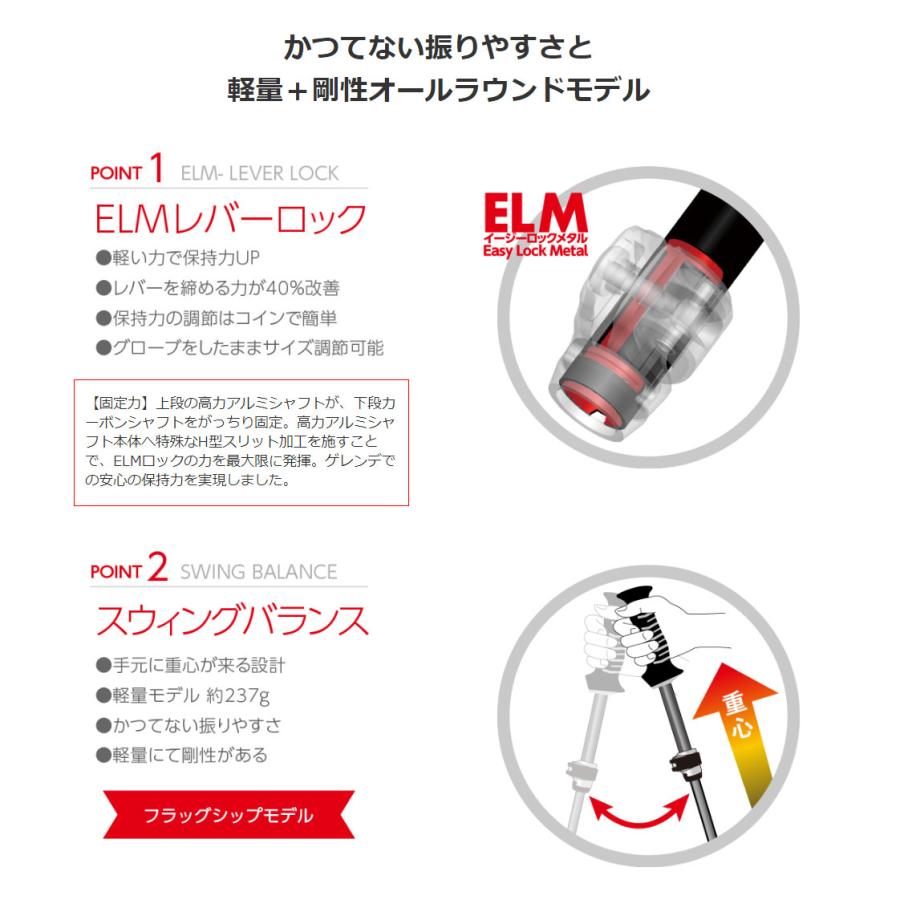 かつてない振りやすさと
軽量＋剛性オールラウンドモデル

POINT 1 ELM- LEVER LOCK

ELMレバーロック

●軽い力で保持力UP
●レバーを締める力が40%改善
●保持力の調節はコインで簡単
●グローブをしたままサイズ調節可能

【固定力】上段の高力アルミシャフトが、下段カーボンシャフトをがっちり固定。高力アルミシャフト本体へ特殊なH型スリット加工を施すことで、ELMロックの力を最大限に発揮。ゲレンデでの安心の保持力を実現しました。

ELM
イージーロックメタル
Easy Lock Metal

POINT 2 SWING BALANCE

スウィングバランス

●手元に重心が来る設計
●軽量モデル 約237g
●かつてない振りやすさ
●軽量にて剛性がある

フラッグシップモデル

重心