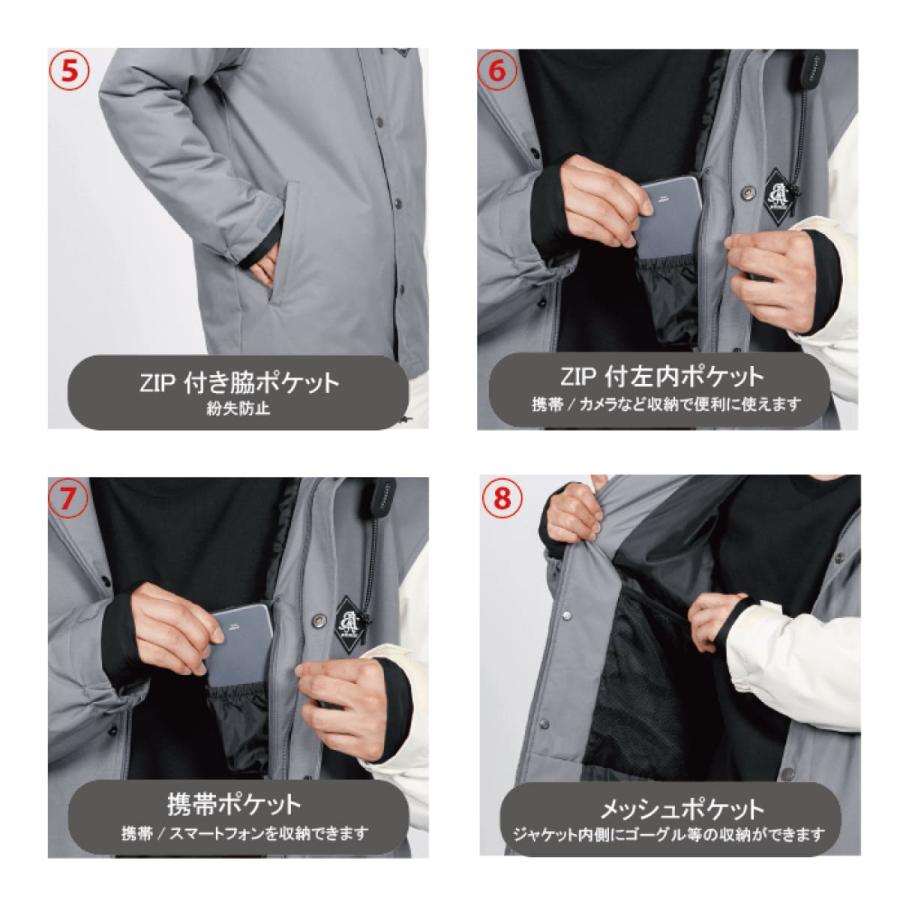 ⑤
ZIP 付き脇ポケット
紛失防止

⑥
ZIP 付左内ポケット
携帯 / カメラなど収納で便利に使えます

⑦
携帯ポケット
携帯 / スマートフォンを収納できます

⑧
メッシュポケット
ジャケット内側にゴーグル等の収納ができます