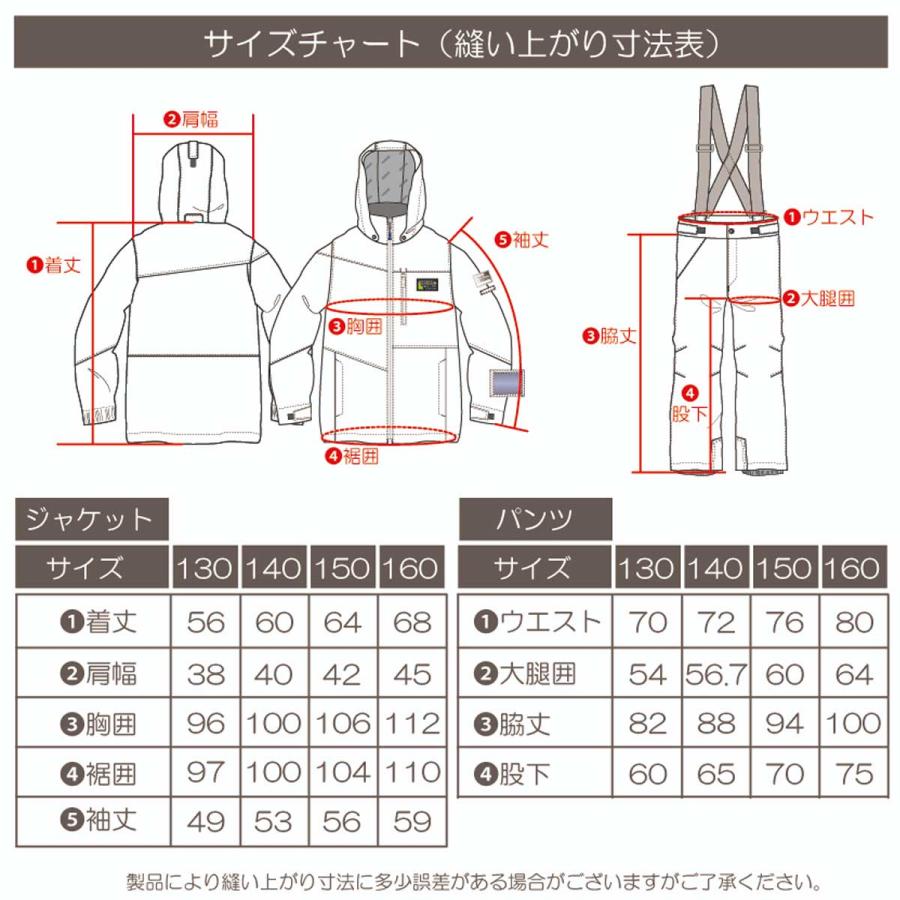 サイズチャート（縫い上がり寸法表）

❷肩幅
❶着丈
❺袖丈
❸胸囲
❹裾囲
❶ウエスト
❷大腿囲
❸脇丈
❹股下

ジャケット

| サイズ | 130 | 140 | 150 | 160 |
|---|---|---|---|---|
| ❶着丈 | 56 | 60 | 64 | 68 |
| ❷肩幅 | 38 | 40 | 42 | 45 |
| ❸胸囲 | 96 | 100 | 106 | 112 |
| ❹裾囲 | 97 | 100 | 104 | 110 |
| ❺袖丈 | 49 | 53 | 56 | 59 |

パンツ

| サイズ | 130 | 140 | 150 | 160 |
|---|---|---|---|---|
| ❶ウエスト | 70 | 72 | 76 | 80 |
| ❷大腿囲 | 54 | 56.7 | 60 | 64 |
| ❸脇丈 | 82 | 88 | 94 | 100 |
| ❹股下 | 60 | 65 | 70 | 75 |

製品により縫い上がり寸法に多少誤差がある場合がございますがご了承ください。