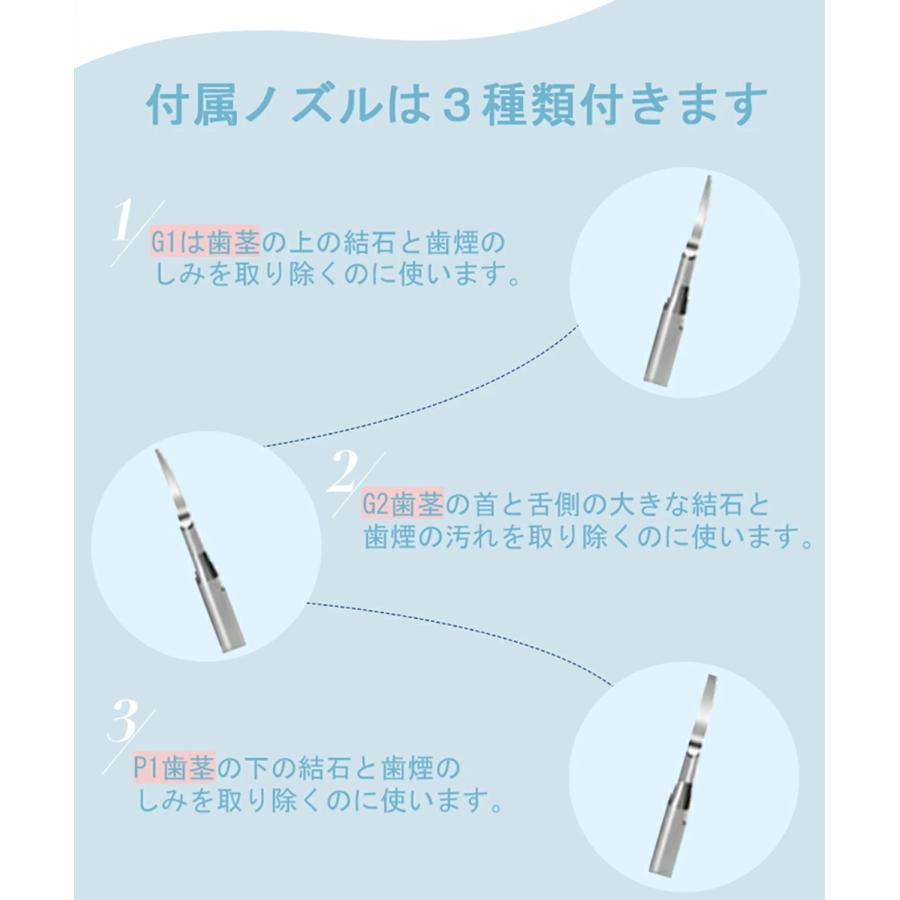 付属ノズルは３種類付きます

1

G1は歯茎の上の結石と歯煙のしみを取り除くのに使います。

2

G2歯茎の首と舌側の大きな結石と歯煙の汚れを取り除くのに使います。

3

P1歯茎の下の結石と歯煙のしみを取り除くのに使います。