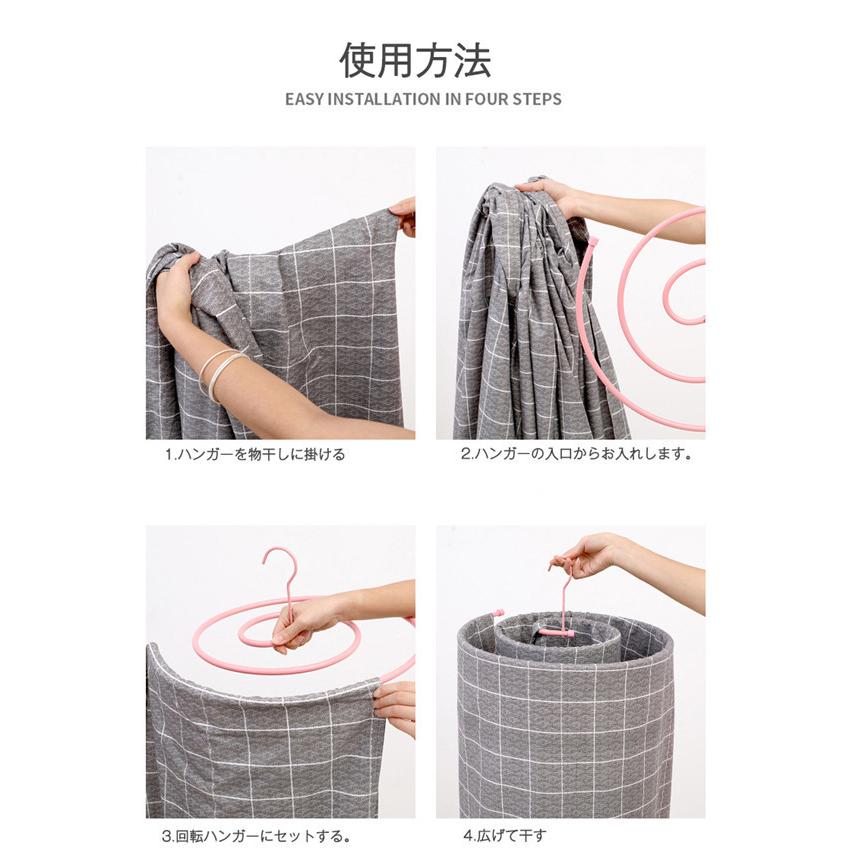 使用方法

EASY INSTALLATION IN FOUR STEPS

1.ハンガーを物干しに掛ける

2.ハンガーの入口からお入れします。

3.回転ハンガーにセットする。

4.広げて干す