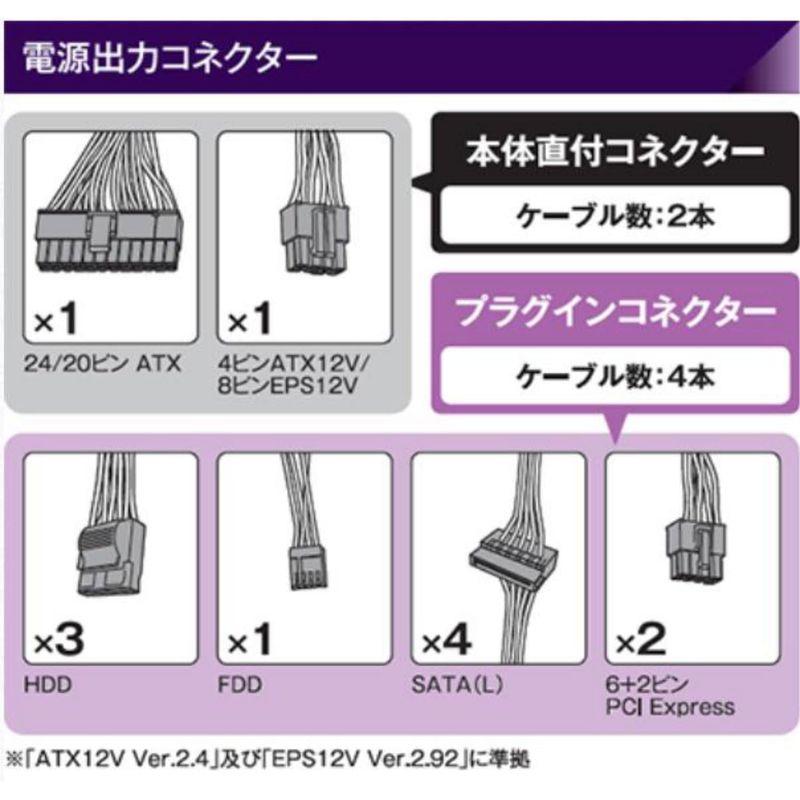 電源出力コネクター

×1
24/20ピン ATX

×1
4ピンATX12V/
8ピンEPS12V

本体直付コネクター
ケーブル数:2本

プラグインコネクター
ケーブル数:4本

×3
HDD

×1
FDD

×4
SATA(L)

×2
6+2ピン
PCI Express

※「ATX12V Ver.2.4」及び「EPS12V Ver.2.92」に準拠