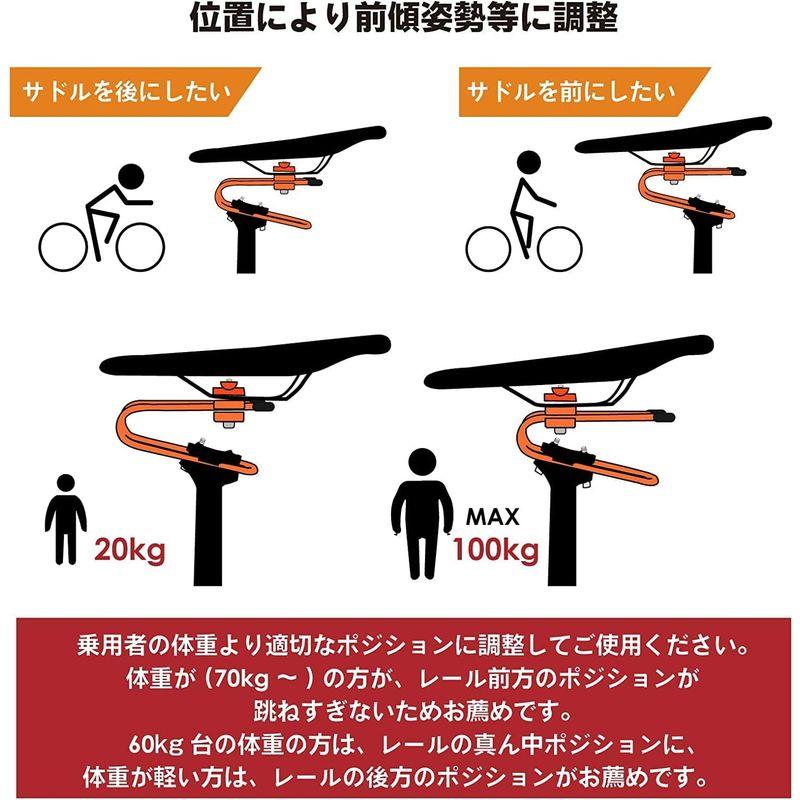 位置により前傾姿勢等に調整

サドルを後にしたい

サドルを前にしたい

20kg

MAX
100kg

乗用者の体重より適切なポジションに調整してご使用ください。
体重が（70kg ～ ）の方が、レール前方のポジションが
跳ねすぎないためお薦めです。
60kg 台の体重の方は、レールの真ん中ポジションに、
体重が軽い方は、レールの後方のポジションがお薦めです。