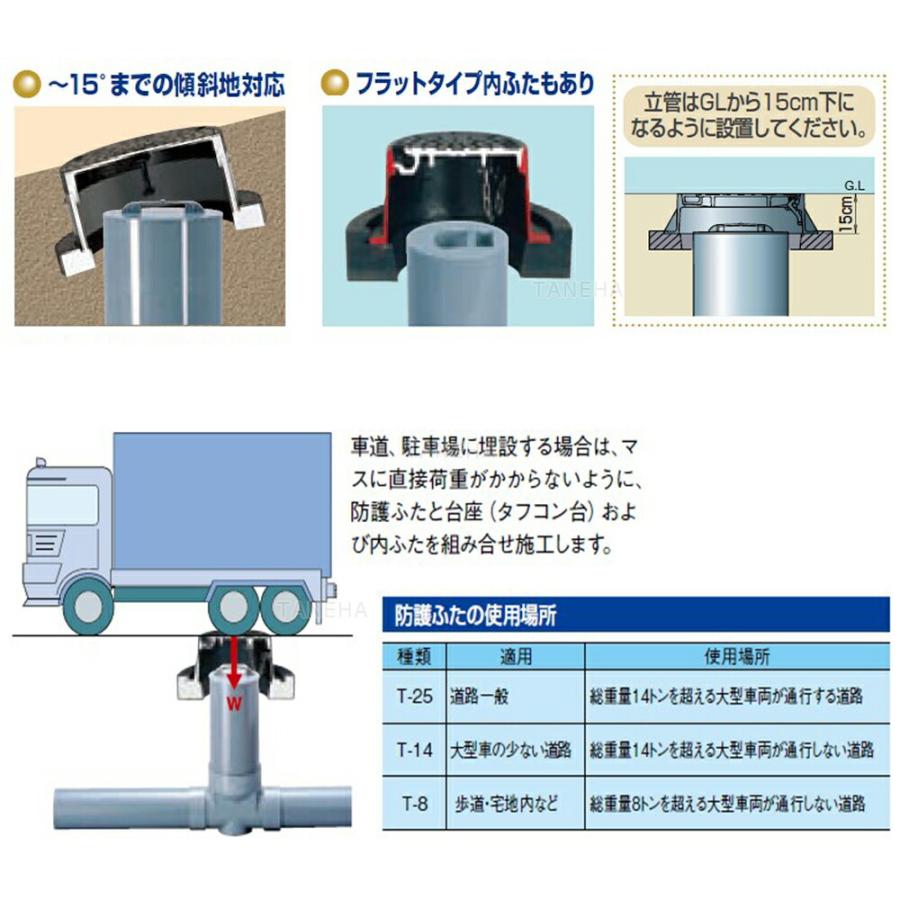 ~15°までの傾斜地対応

フラットタイプ内ふたもあり

立管はGLから15cm下になるように設置してください。

G.L

15cm

TANEHA

車道、駐車場に埋設する場合は、マスに直接荷重がかからないように、防護ふたと台座（タフコン台）および内ふたを組み合せ施工します。

TANEHA

W

防護ふたの使用場所

| 種類 | 適用 | 使用場所 |
|---|---|---|
| T-25 | 道路一般 | 総重量14トンを超える大型車両が通行する道路 |
| T-14 | 大型車の少ない道路 | 総重量14トンを超える大型車両が通行しない道路 |
| T-8 | 歩道･宅地内など | 総重量8トンを超える大型車両が通行しない道路 |