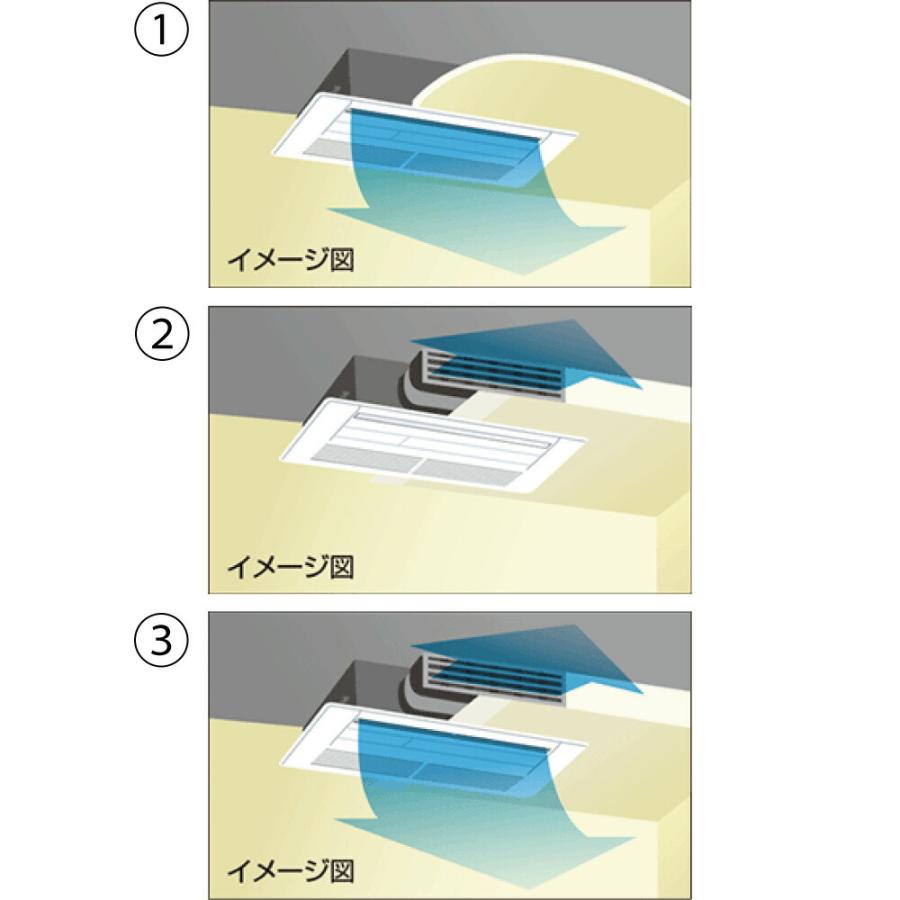 ①

イメージ図

②

イメージ図

③

イメージ図