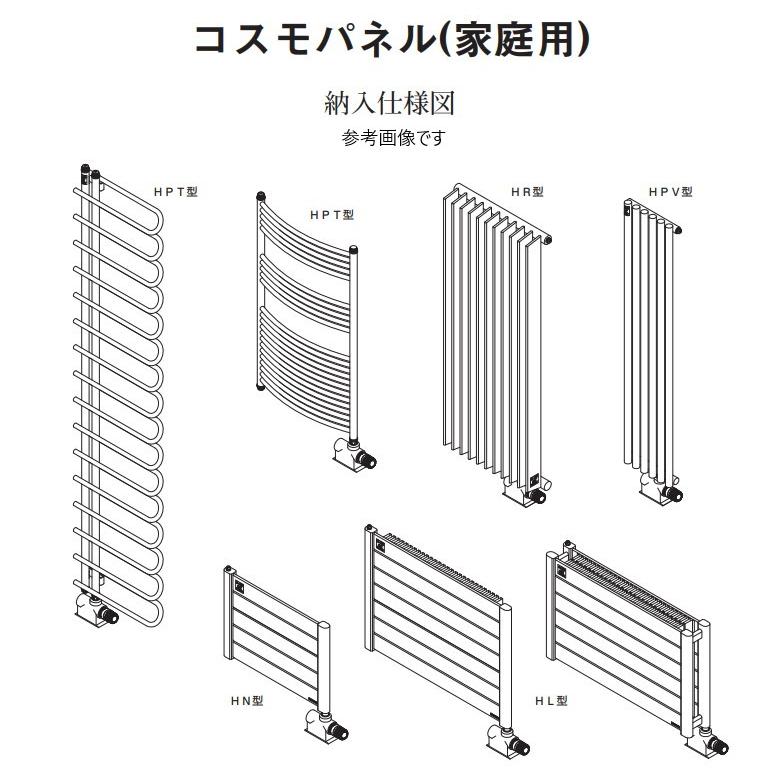 コスモパネル(家庭用)

納入仕様図

参考画像です

HPT型

HPT型

HR型

HPV型

HN型

HL型