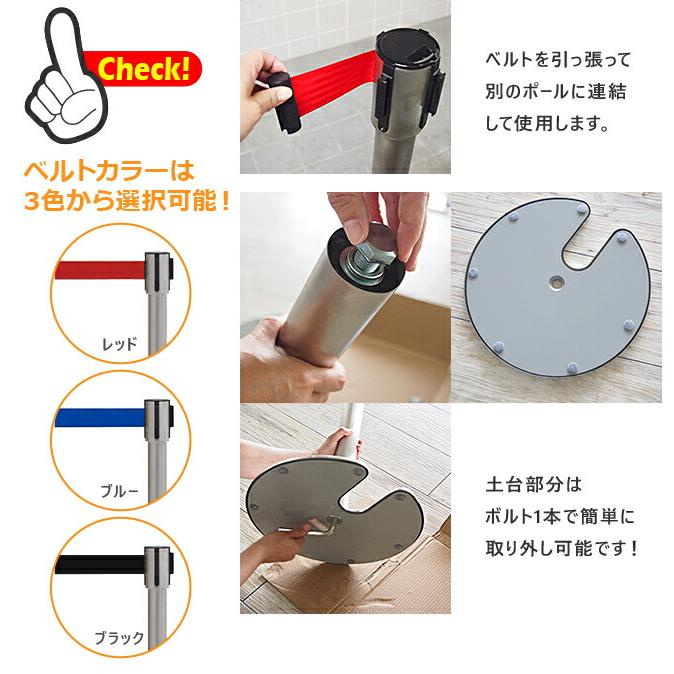 Check!

ベルトカラーは
3色から選択可能！

レッド

ブルー

ブラック

ベルトを引っ張って
別のポールに連結
して使用します。

土台部分は
ボルト1本で簡単に
取り外し可能です！