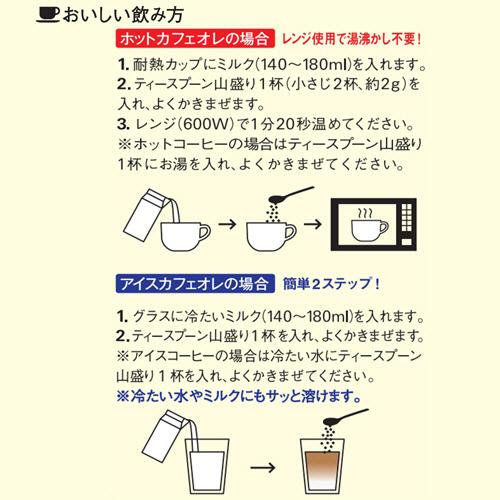 おいしい飲み方

ホットカフェオレの場合　レンジ使用で湯沸かし不要！

1. 耐熱カップにミルク(140～180ml)を入れます。
2. ティースプーン山盛り1杯(小さじ2杯、約2g)を入れ、よくかきまぜます。
3. レンジ(600W)で1分20秒温めてください。
※ホットコーヒーの場合はティースプーン山盛り1杯にお湯を入れ、よくかきまぜてください。

アイスカフェオレの場合　簡単2ステップ！

1. グラスに冷たいミルク(140～180ml)を入れます。
2. ティースプーン山盛り1杯を入れ、よくかきまぜます。
※アイスコーヒーの場合は冷たい水にティースプーン山盛り1杯を入れ、よくかきまぜてください。
※冷たい水やミルクにもサッと溶けます。