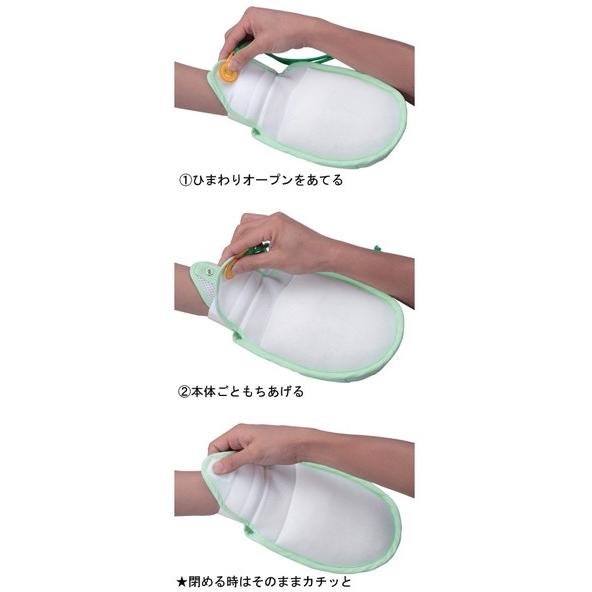 ①ひまわりオープンをあてる

②本体ごともちあげる

★閉める時はそのままカチッと