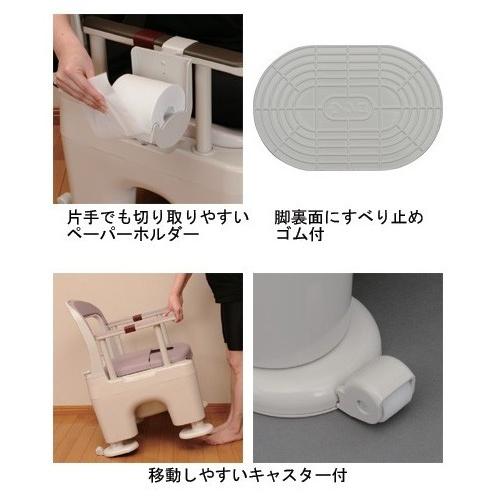 片手でも切り取りやすい
ペーパーホルダー

脚裏面にすべり止め
ゴム付

移動しやすいキャスター付