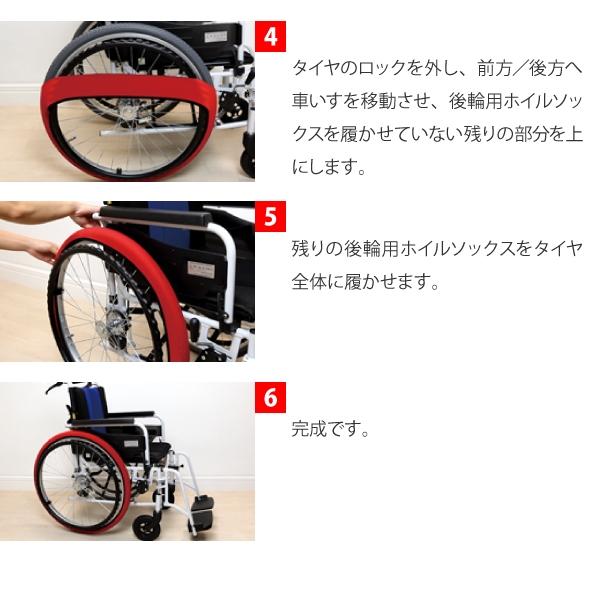 4

タイヤのロックを外し、前方／後方へ車いすを移動させ、後輪用ホイルソックスを履かせていない残りの部分を上にします。

5

残りの後輪用ホイルソックスをタイヤ全体に履かせます。

6

完成です。