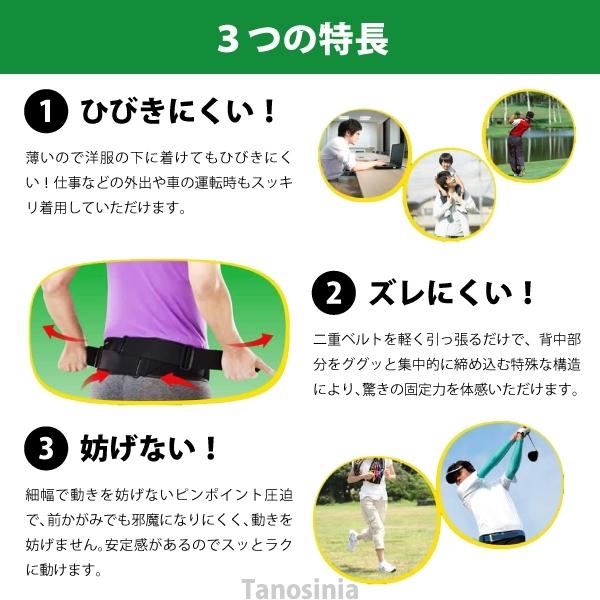 ３つの特長

1 ひびきにくい！

薄いので洋服の下に着けてもひびきにくい！仕事などの外出や車の運転時もスッキリ着用していただけます。

2 ズレにくい！

二重ベルトを軽く引っ張るだけで、背中部分をググッと集中的に締め込む特殊な構造により、驚きの固定力を体感いただけます。

3 妨げない！

細幅で動きを妨げないピンポイント圧迫で、前かがみでも邪魔になりにくく、動きを妨げません。安定感があるのでスッとラクに動けます。

Tanosinia