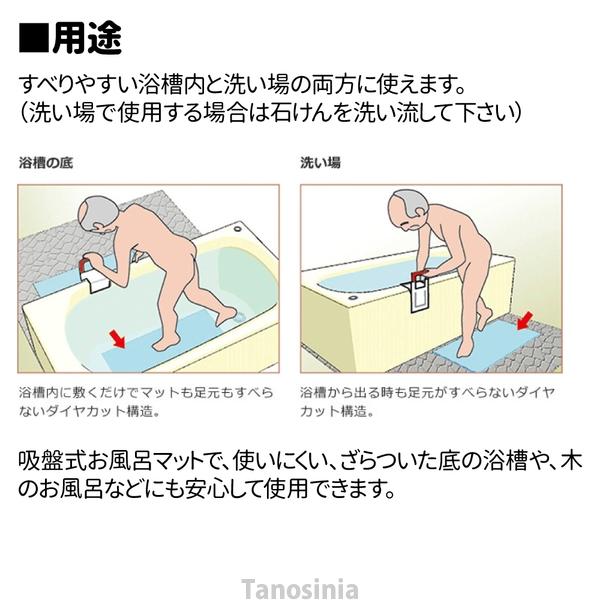 ■用途

すべりやすい浴槽内と洗い場の両方に使えます。
（洗い場で使用する場合は石けんを洗い流して下さい）

浴槽の底

浴槽内に敷くだけでマットも足元もすべらないダイヤカット構造。

洗い場

浴槽から出る時も足元がすべらないダイヤカット構造。

吸盤式お風呂マットで、使いにくい、ざらついた底の浴槽や、木のお風呂などにも安心して使用できます。

Tanosinia