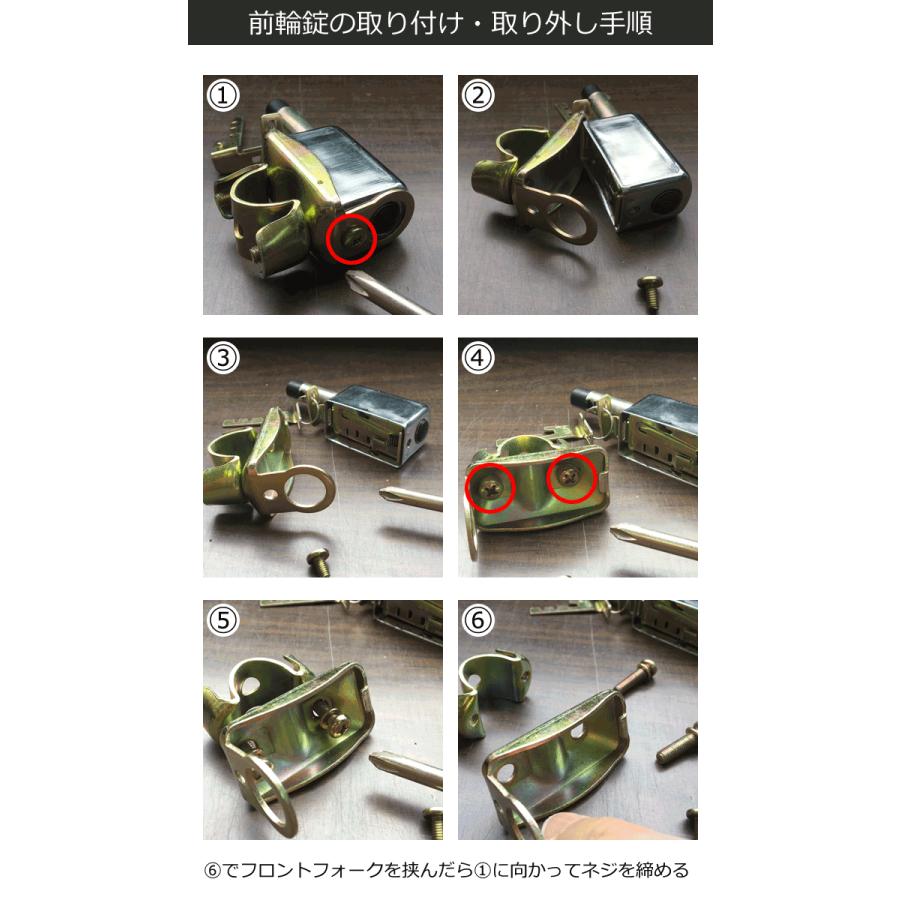 前輪錠の取り付け・取り外し手順

①

②

③

④

⑤

⑥

⑥でフロントフォークを挟んだら①に向かってネジを締める