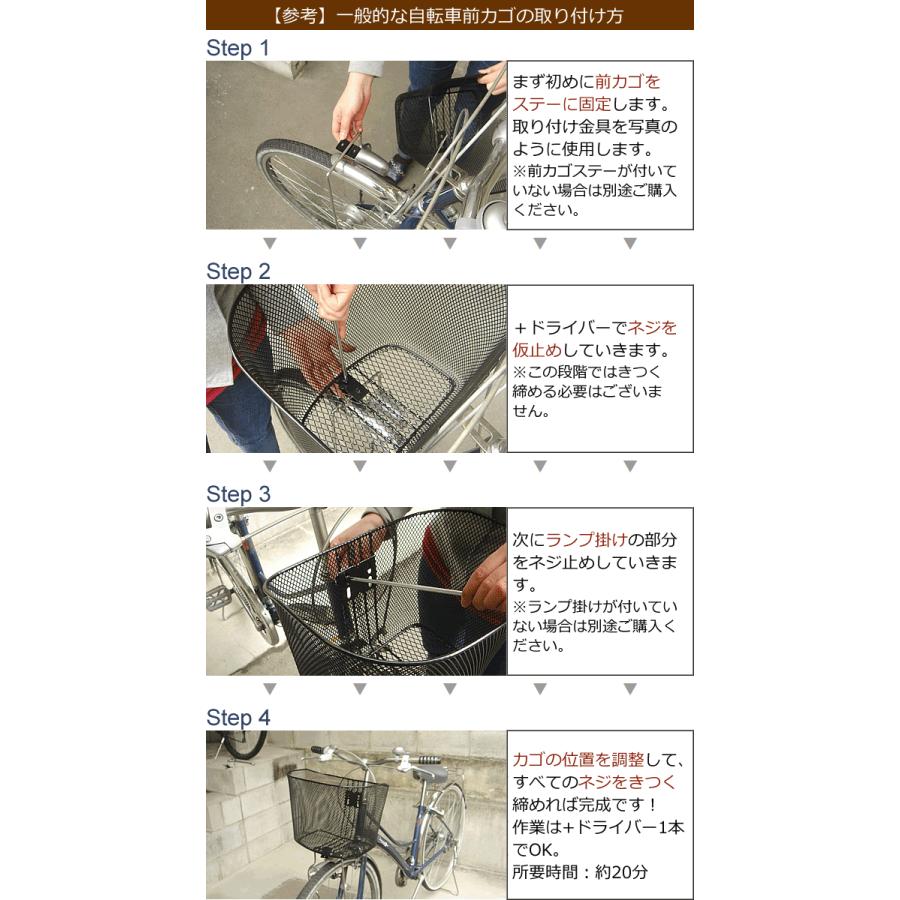 【参考】一般的な自転車前カゴの取り付け方

Step 1

まず初めに前カゴをステーに固定します。取り付け金具を写真のように使用します。
※前カゴステーが付いていない場合は別途ご購入ください。

Step 2

＋ドライバーでネジを仮止めしていきます。
※この段階ではきつく締める必要はございません。

Step 3

次にランプ掛けの部分をネジ止めしていきます。
※ランプ掛けが付いていない場合は別途ご購入ください。

Step 4

カゴの位置を調整して、すべてのネジをきつく締めれば完成です！
作業は＋ドライバー1本でOK。
所要時間：約20分