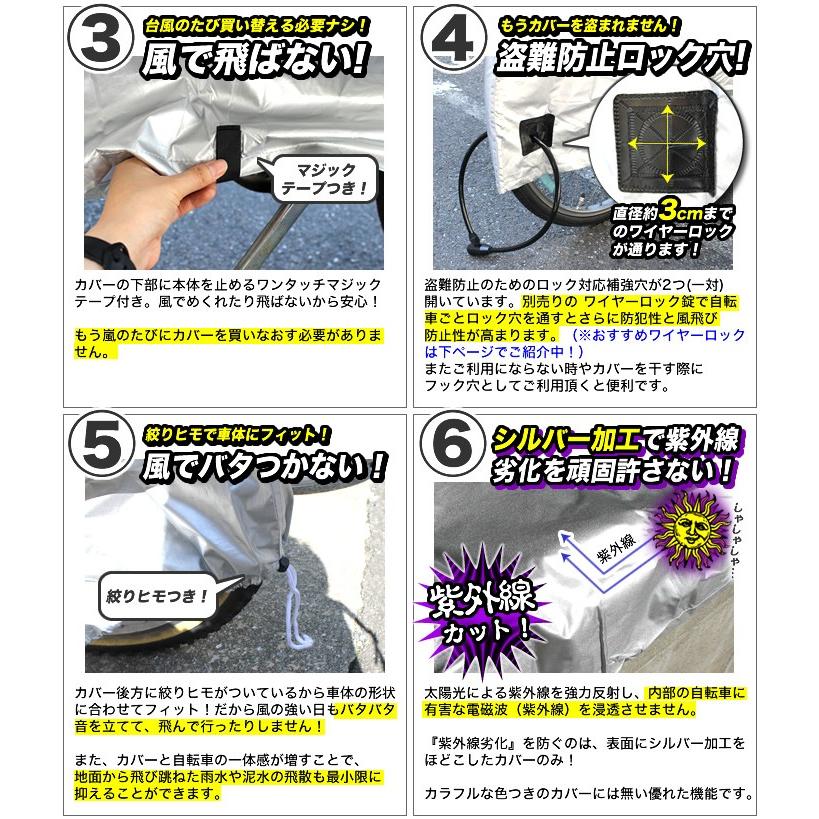 3
台風のたび買い替える必要ナシ！
風で飛ばない！

マジックテープつき！

カバーの下部に本体を止めるワンタッチマジックテープ付き。風でめくれたり飛ばないから安心！

もう嵐のたびにカバーを買いなおす必要がありません。

4
もうカバーを盗まれません！
盗難防止ロック穴！

直径約3cmまでのワイヤーロックが通ります！

盗難防止のためのロック対応補強穴が2つ(一対)開いています。別売りの ワイヤーロック錠で自転車ごとロック穴を通すとさらに防犯性と風飛び防止性が高まります。（※おすすめワイヤーロックは下ページでご紹介中！）
またご利用にならない時やカバーを干す際にフック穴としてご利用頂くと便利です。

5
絞りヒモで車体にフィット！
風でバタつかない！

絞りヒモつき！

カバー後方に絞りヒモがついているから車体の形状に合わせてフィット！だから風の強い日もバタバタ音を立てて、飛んで行ったりしません！

また、カバーと自転車の一体感が増すことで、地面から飛び跳ねた雨水や泥水の飛散も最小限に抑えることができます。

6
シルバー加工で紫外線劣化を頑固許さない！

しゃしゃしゃ…
紫外線
紫外線カット！

太陽光による紫外線を強力反射し、内部の自転車に有害な電磁波（紫外線）を浸透させません。

『紫外線劣化』を防ぐのは、表面にシルバー加工をほどこしたカバーのみ！

カラフルな色つきのカバーには無い優れた機能です。