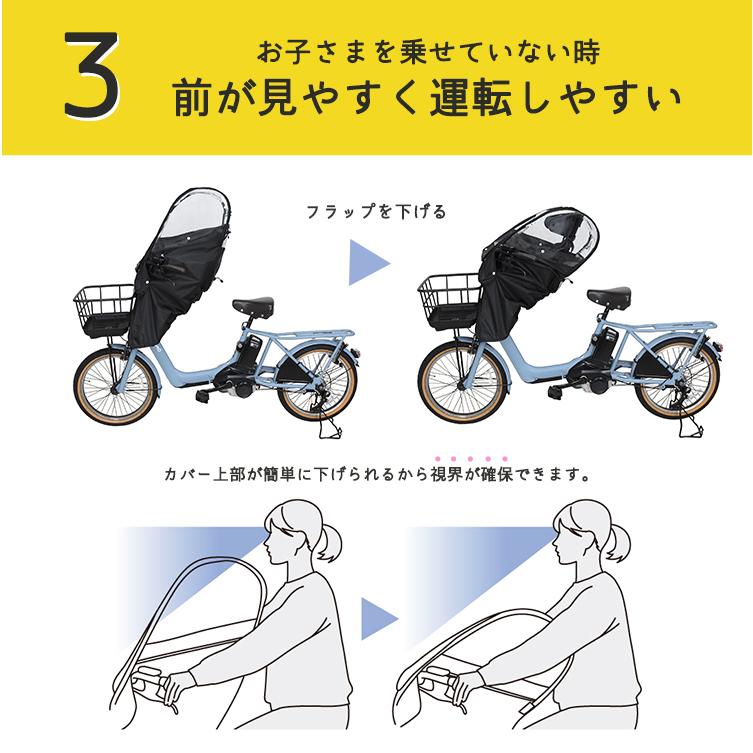 3

お子さまを乗せていない時
前が見やすく運転しやすい

フラップを下げる

カバー上部が簡単に下げられるから視界が確保できます。