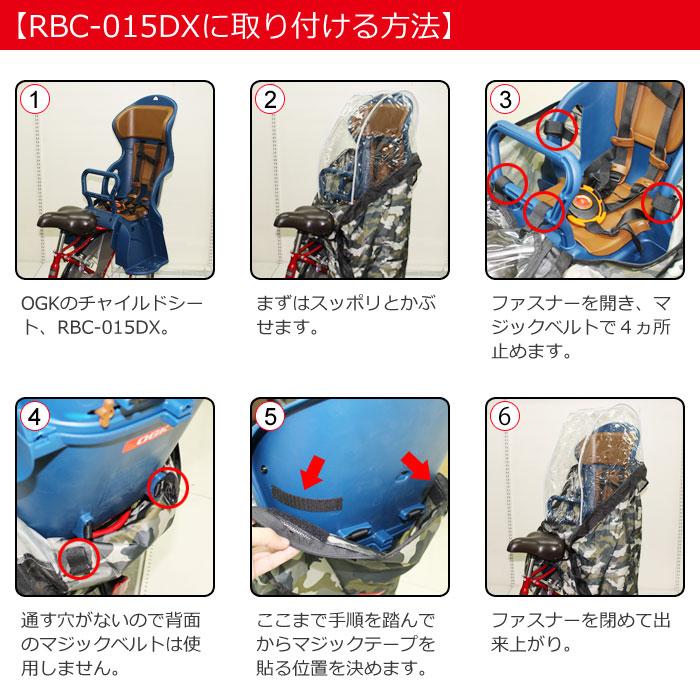 【RBC-015DXに取り付ける方法】

1

OGKのチャイルドシート、RBC-015DX。

2

まずはスッポリとかぶせます。

3

ファスナーを開き、マジックベルトで４ヵ所止めます。

4

OGK

通す穴がないので背面のマジックベルトは使用しません。

5

ここまで手順を踏んでからマジックテープを貼る位置を決めます。

6

ファスナーを閉めて出来上がり。