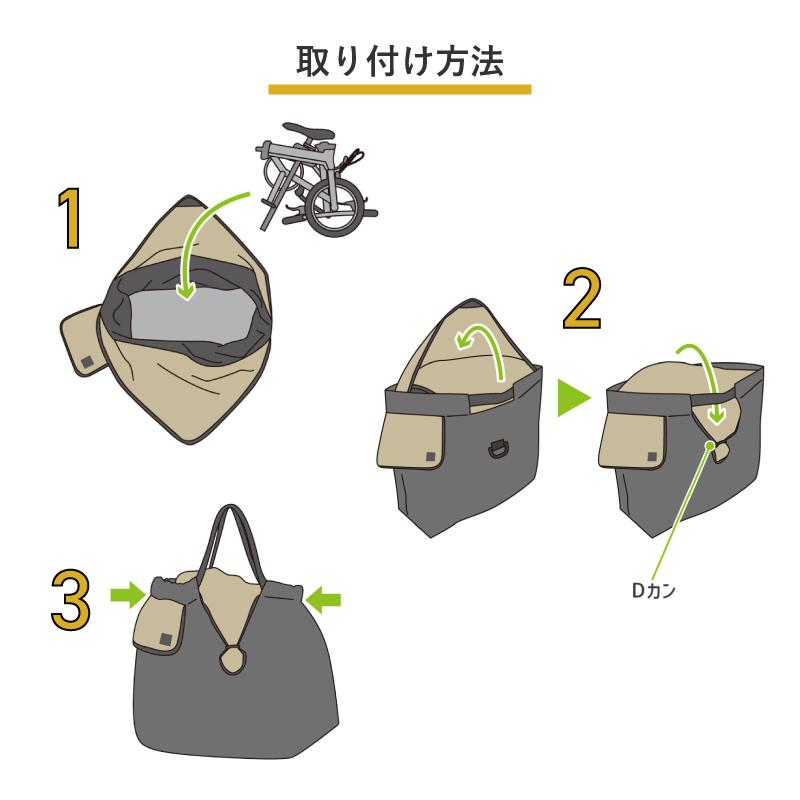 取り付け方法

1

2

Dカン

3