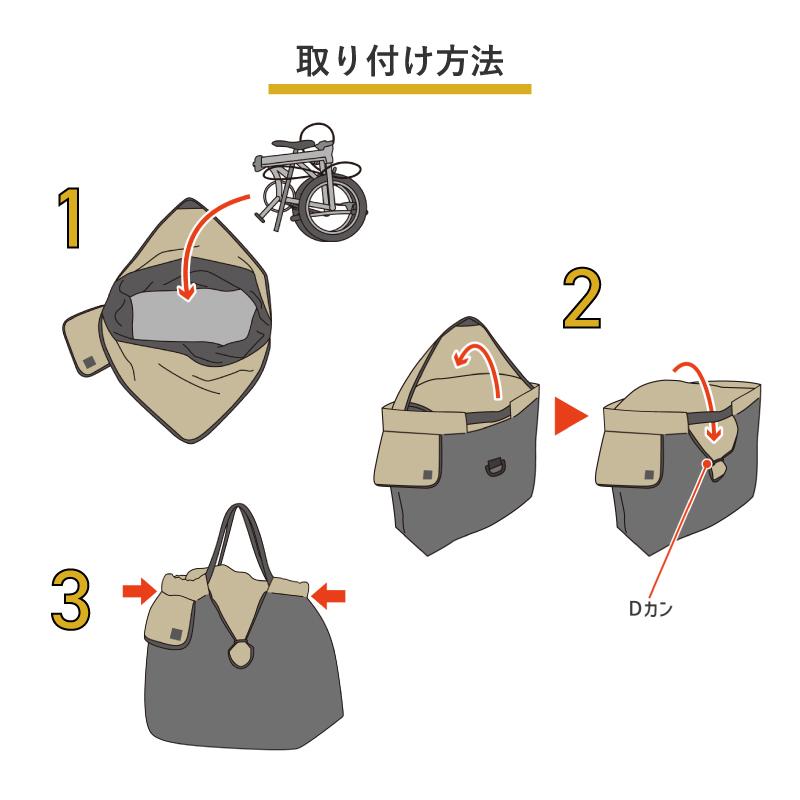 取り付け方法

1

2

Dカン

3