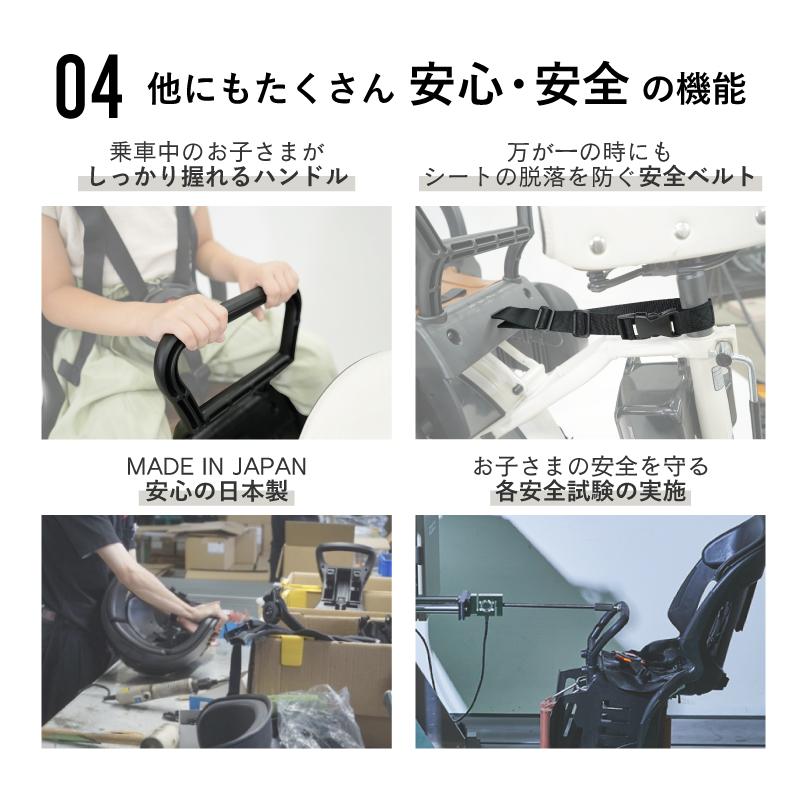 04 他にもたくさん 安心・安全 の機能

乗車中のお子さまが
しっかり握れるハンドル

万が一の時にも
シートの脱落を防ぐ安全ベルト

MADE IN JAPAN
安心の日本製

お子さまの安全を守る
各安全試験の実施