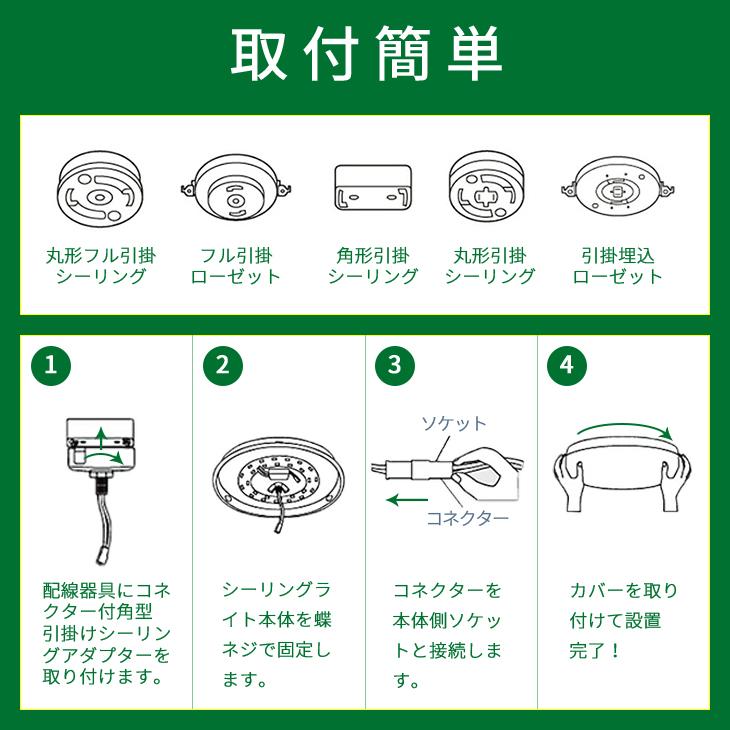 取付簡単

丸形フル引掛シーリング

フル引掛ローゼット

角形引掛シーリング

丸形引掛シーリング

引掛埋込ローゼット

1

配線器具にコネクター付角型引掛けシーリングアダプターを取り付けます。

2

シーリングライト本体を蝶ネジで固定します。

3

ソケット

コネクター

コネクターを本体側ソケットと接続します。

4

カバーを取り付けて設置完了！