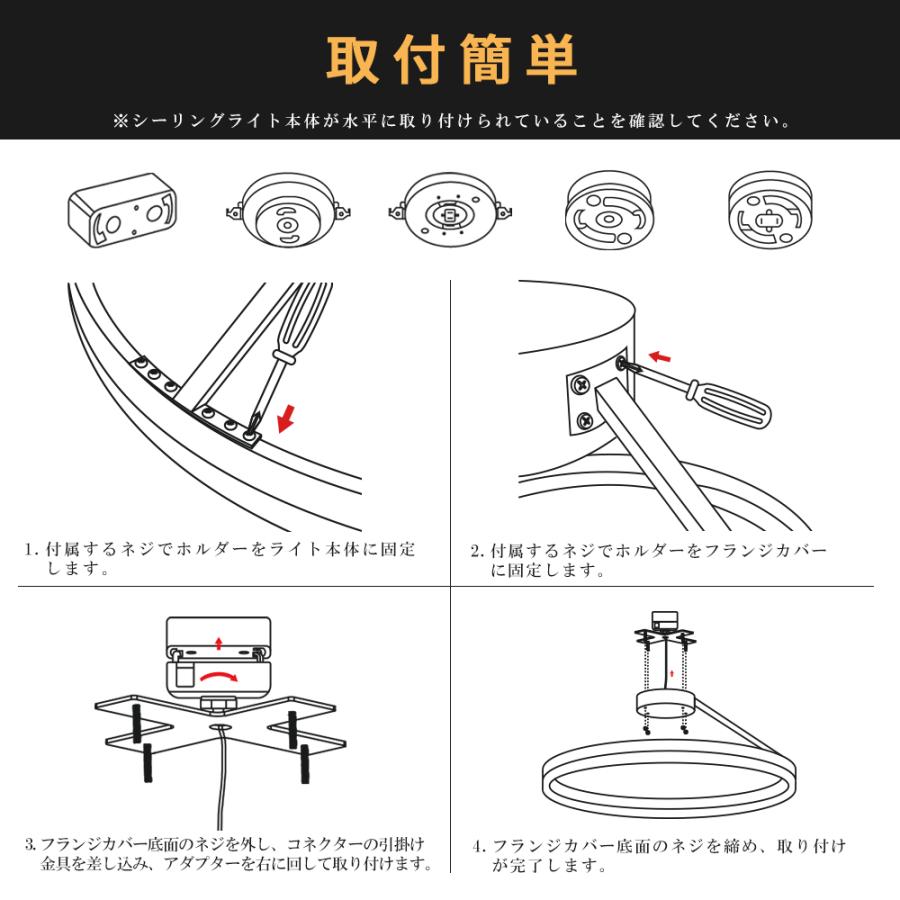 取付簡単

※シーリングライト本体が水平に取り付けられていることを確認してください。

1. 付属するネジでホルダーをライト本体に固定します。

2. 付属するネジでホルダーをフランジカバーに固定します。

3. フランジカバー底面のネジを外し、コネクターの引掛け金具を差し込み、アダプターを右に回して取り付けます。

4. フランジカバー底面のネジを締め、取り付けが完了します。