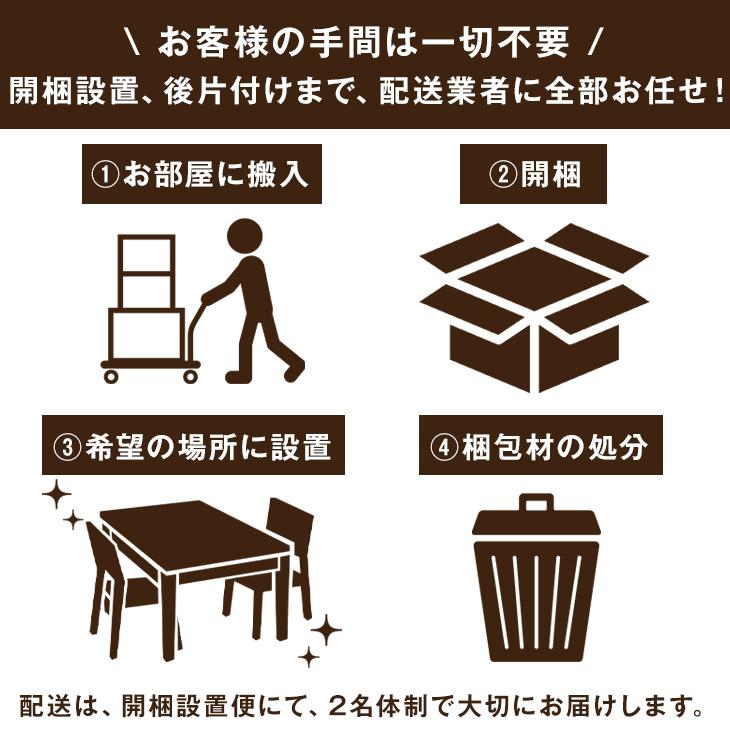 \ お客様の手間は一切不要 /
開梱設置、後片付けまで、配送業者に全部お任せ!

①お部屋に搬入

②開梱

③希望の場所に設置

④梱包材の処分

配送は、開梱設置便にて、2名体制で大切にお届けします。