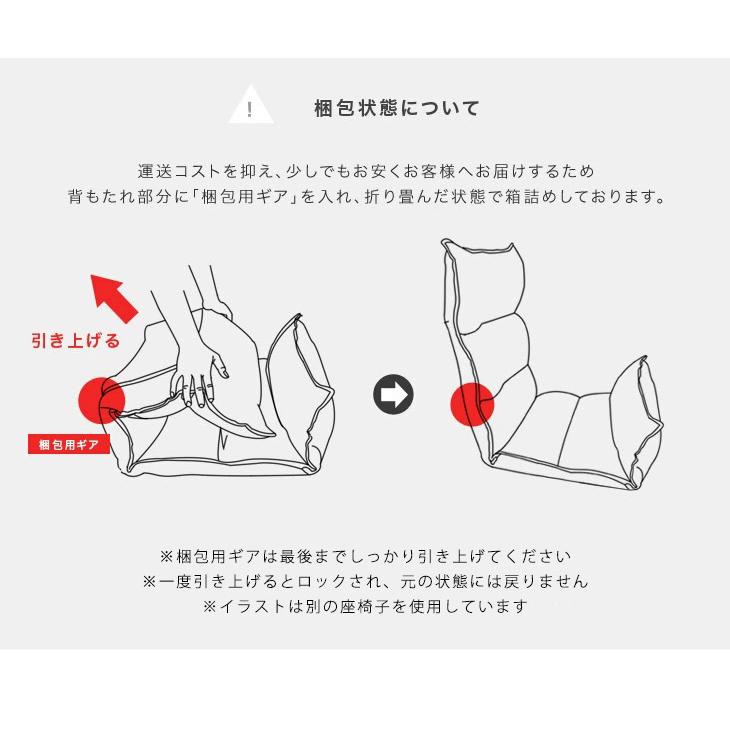 !

梱包状態について

運送コストを抑え、少しでもお安くお客様へお届けするため
背もたれ部分に「梱包用ギア」を入れ、折り畳んだ状態で箱詰めしております。

引き上げる

梱包用ギア

※梱包用ギアは最後までしっかり引き上げてください
※一度引き上げるとロックされ、元の状態には戻りません
※イラストは別の座椅子を使用しています