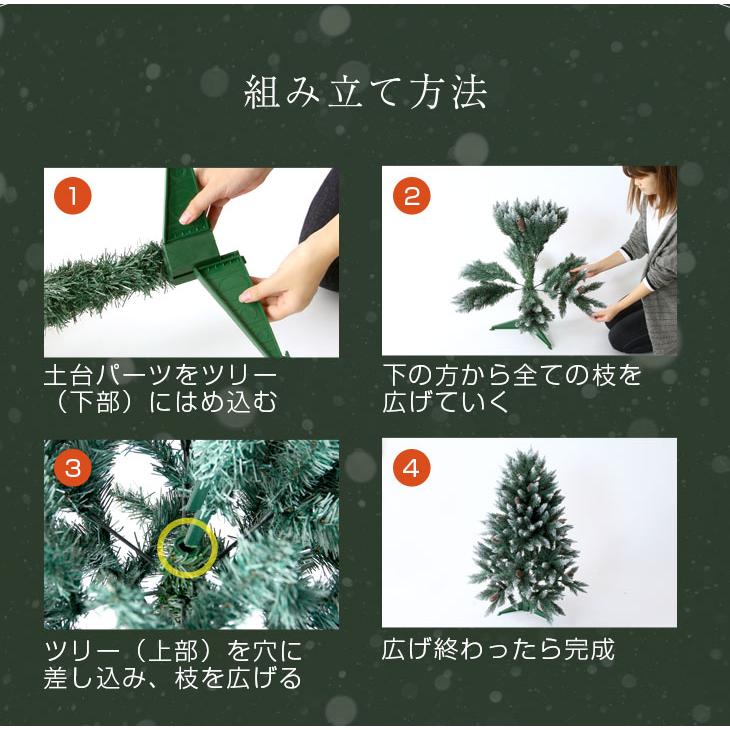 組み立て方法

1
土台パーツをツリー（下部）にはめ込む

2
下の方から全ての枝を広げていく

3
ツリー（上部）を穴に差し込み、枝を広げる

4
広げ終わったら完成