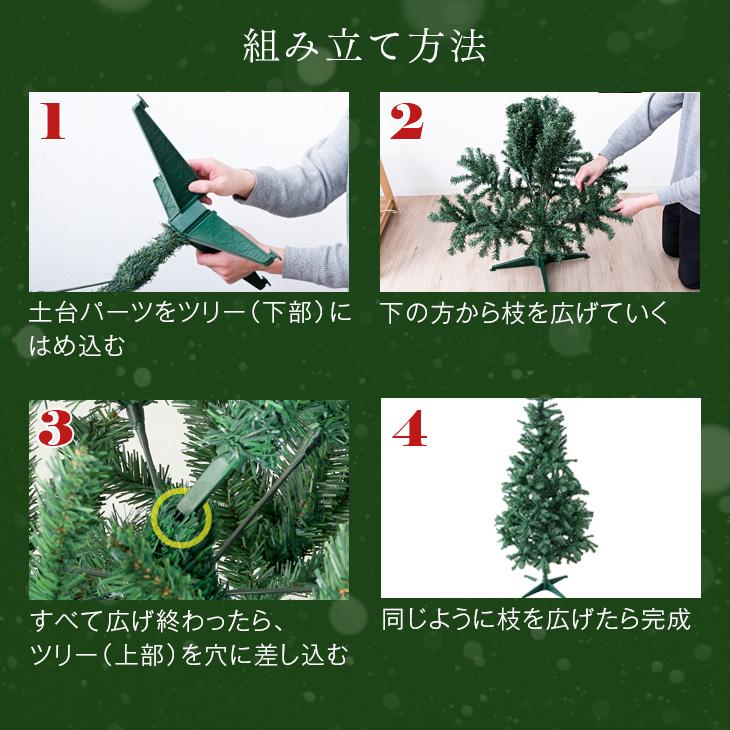 組み立て方法

1

土台パーツをツリー（下部）にはめ込む

2

下の方から枝を広げていく

3

すべて広げ終わったら、ツリー（上部）を穴に差し込む

4

同じように枝を広げたら完成