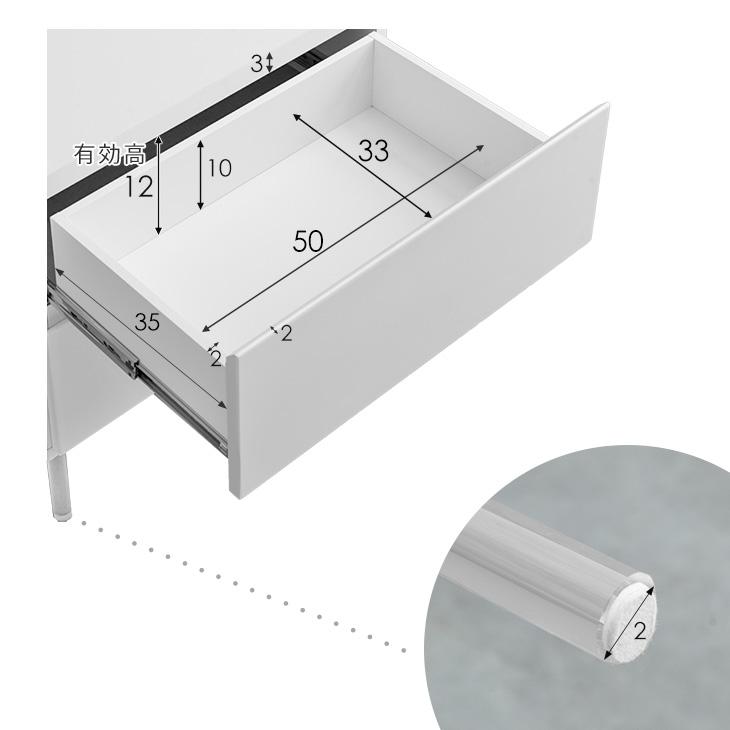 3
有効高
12
10
33
50
35
2
2
2