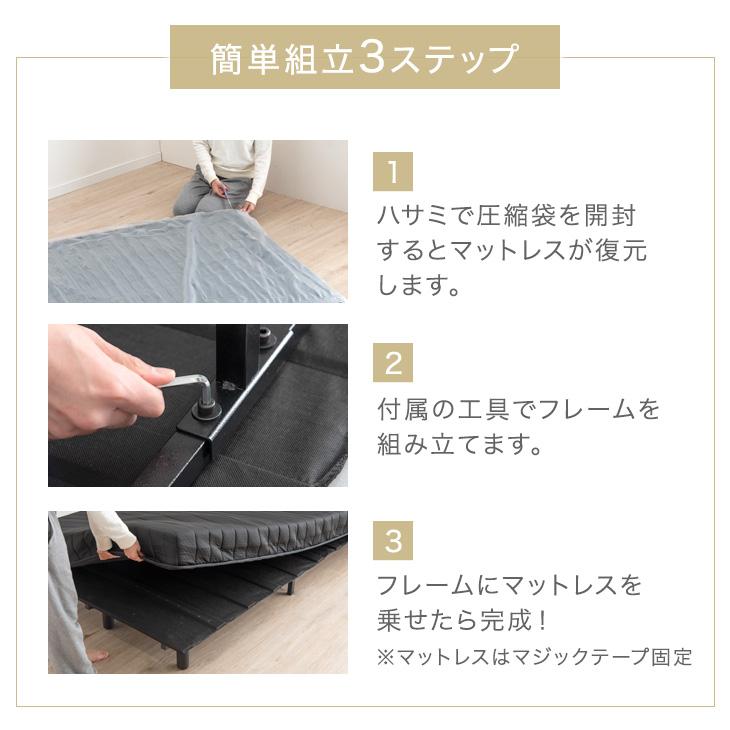 簡単組立3ステップ

1
ハサミで圧縮袋を開封するとマットレスが復元します。

2
付属の工具でフレームを組み立てます。

3
フレームにマットレスを乗せたら完成！
※マットレスはマジックテープ固定